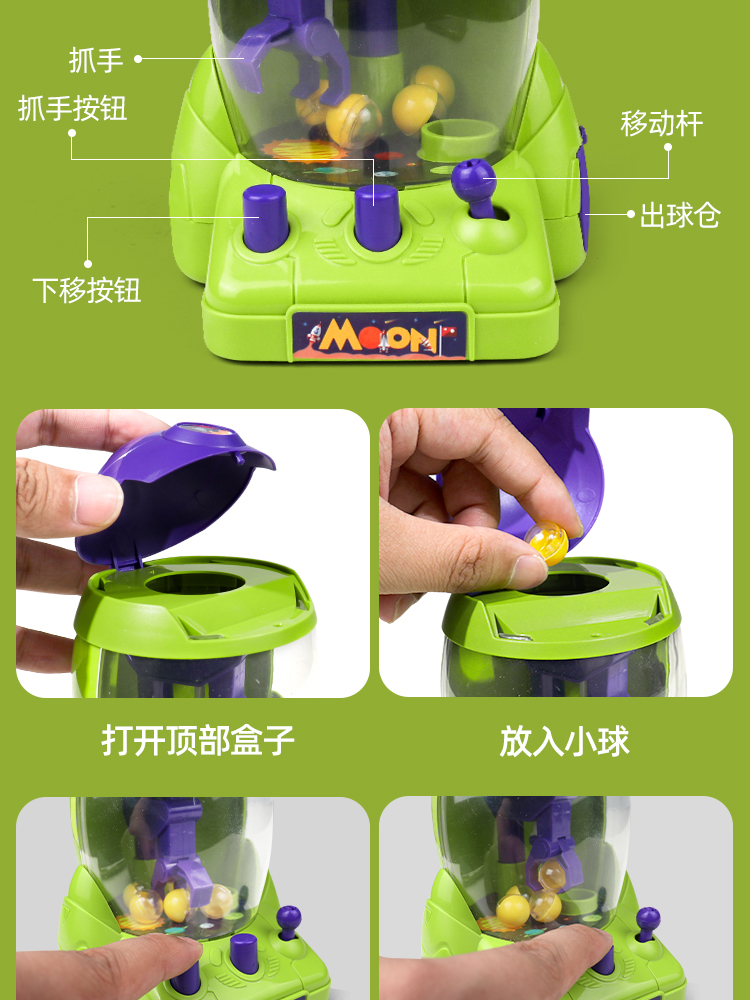 抓手

抓手按钮

移动杆

出球仓

下移按钮

MOON

打开顶部盒子

放入小球