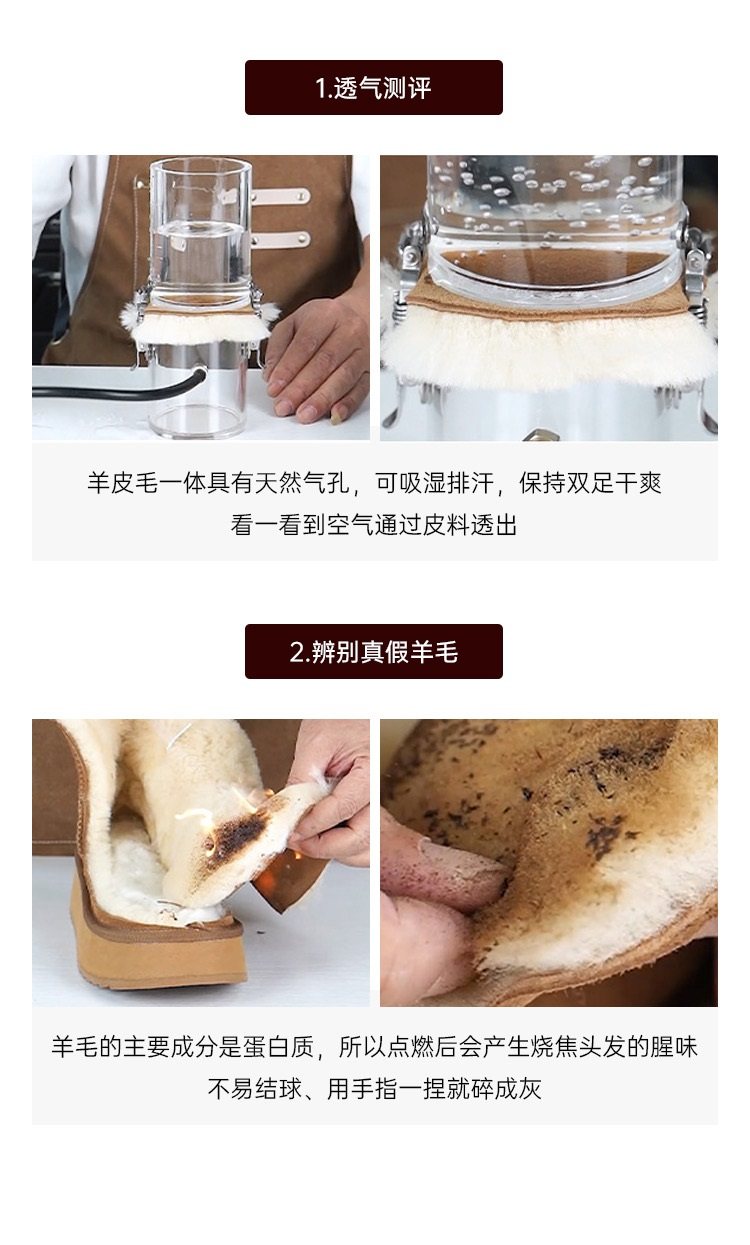 1.透气测评

羊皮毛一体具有天然气孔，可吸湿排汗，保持双足干爽
看一看到空气通过皮料透出

2.辨别真假羊毛

羊毛的主要成分是蛋白质，所以点燃后会产生烧焦头发的腥味
不易结球、用手指一捏就碎成灰