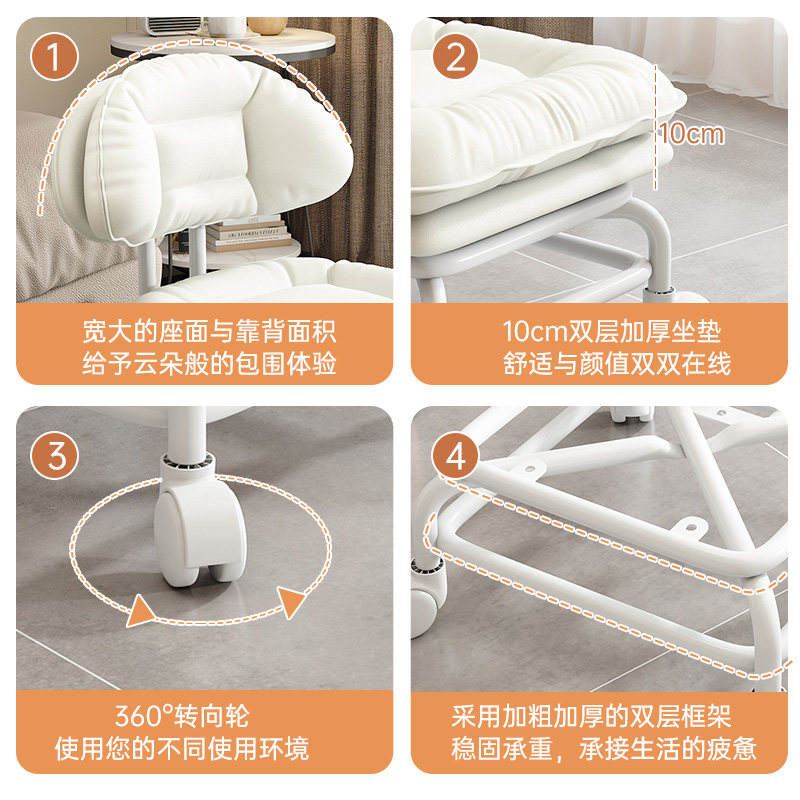 1

宽大的座面与靠背面积
给予云朵般的包围体验

2

10cm

10cm双层加厚坐垫
舒适与颜值双双在线

3

360°转向轮
使用您的不同使用环境

4

采用加粗加厚的双层框架
稳固承重，承接生活的疲惫