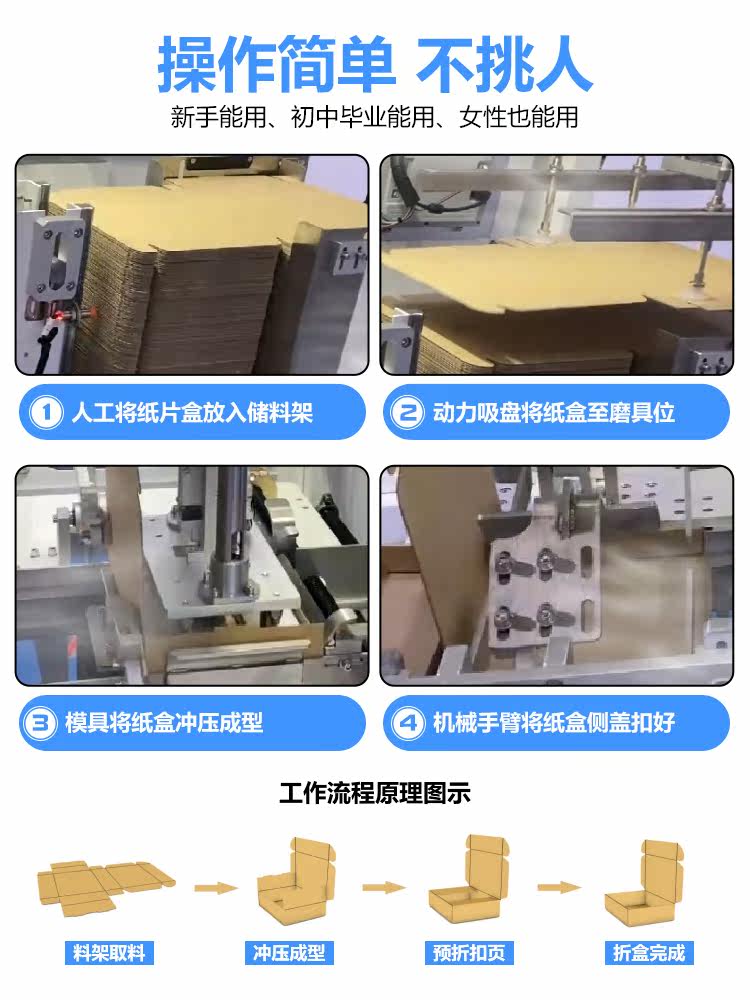 操作简单 不挑人

新手能用、初中毕业能用、女性也能用

1 人工将纸片盒放入储料架

2 动力吸盘将纸盒至磨具位

3 模具将纸盒冲压成型

4 机械手臂将纸盒侧盖扣好

工作流程原理图示

料架取料

冲压成型

预折扣页

折盒完成