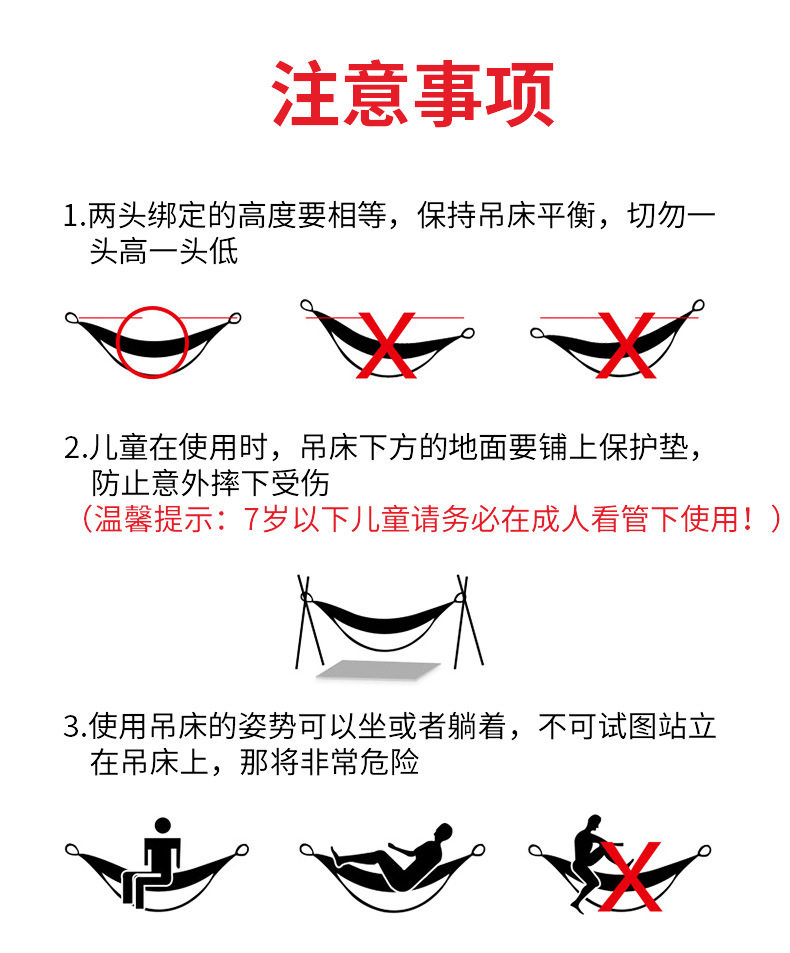 注意事项

1.两头绑定的高度要相等，保持吊床平衡，切勿一头高一头低

2.儿童在使用时，吊床下方的地面要铺上保护垫，防止意外摔下受伤
（温馨提示：7岁以下儿童请务必在成人看管下使用！）

3.使用吊床的姿势可以坐或者躺着，不可试图站立在吊床上，那将非常危险