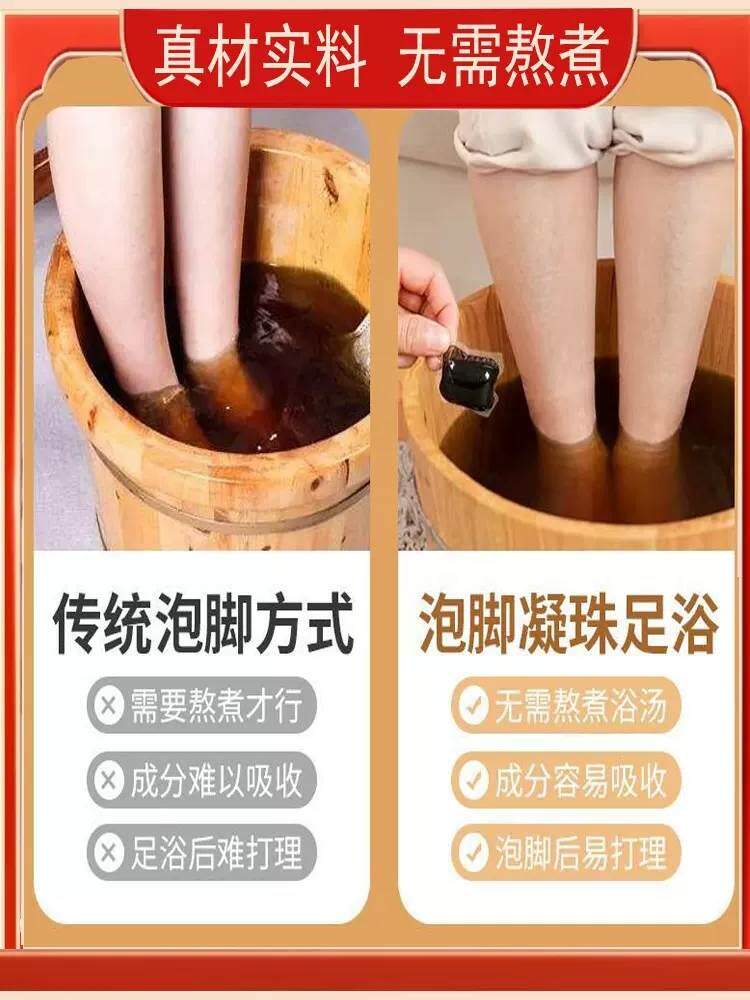 真材实料 无需熬煮

传统泡脚方式

需要熬煮才行

成分难以吸收

足浴后难打理

泡脚凝珠足浴

无需熬煮浴汤

成分容易吸收

泡脚后易打理