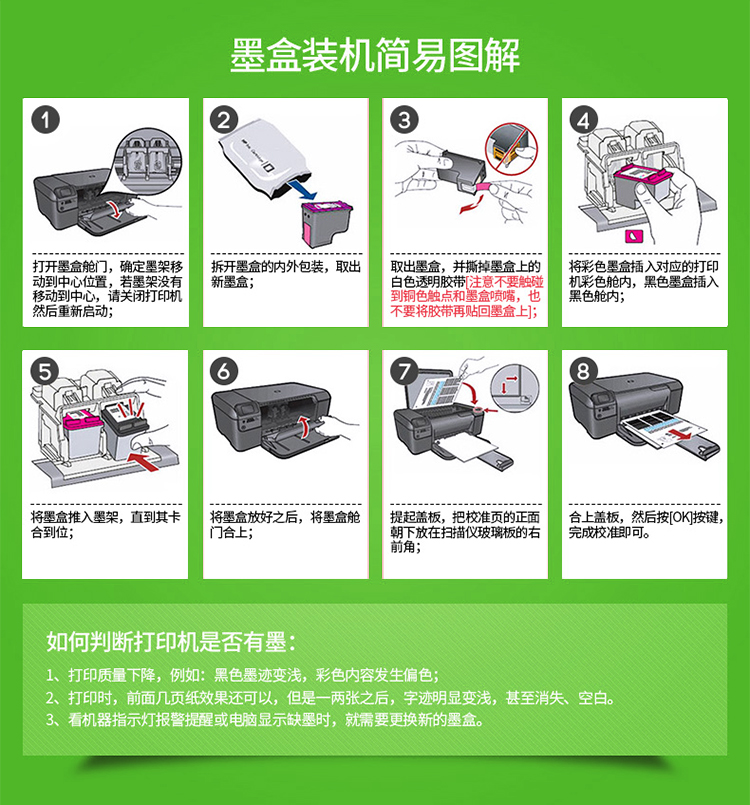 墨盒装机简易图解

1

打开墨盒舱门，确定墨架移动到中心位置，若墨架没有移动到中心，请关闭打印机然后重新启动；

2

拆开墨盒的内外包装，取出新墨盒；

3

取出墨盒，并撕掉墨盒上的白色透明胶带[注意不要触碰到铜色触点和墨盒喷嘴，也不要将胶带再贴回墨盒上]；

4

将彩色墨盒插入对应的打印机彩色舱内，黑色墨盒插入黑色舱内；

5

将墨盒推入墨架，直到其卡合到位；

6

将墨盒放好之后，将墨盒舱门合上；

7

提起盖板，把校准页的正面朝下放在扫描仪玻璃板的右前角；

8

合上盖板，然后按[OK]按键，完成校准即可。

如何判断打印机是否有墨：

1、打印质量下降，例如：黑色墨迹变浅，彩色内容发生偏色；
2、打印时，前面几页纸效果还可以，但是一两张之后，字迹明显变浅，甚至消失、空白。
3、看机器指示灯报警提醒或电脑显示缺墨时，就需要更换新的墨盒。