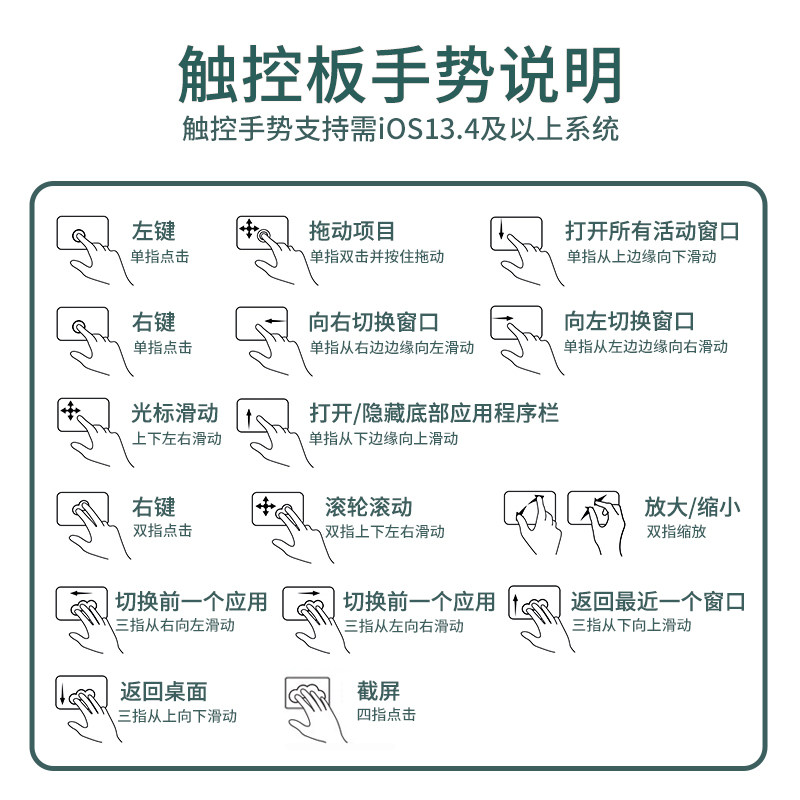 触控板手势说明

触控手势支持需iOS13.4及以上系统

左键
单指点击

拖动项目
单指双击并按住拖动

打开所有活动窗口
单指从上边缘向下滑动

右键
单指点击

向右切换窗口
单指从右边边缘向左滑动

向左切换窗口
单指从左边边缘向右滑动

光标滑动
上下左右滑动

打开/隐藏底部应用程序栏
单指从下边缘向上滑动

右键
双指点击

滚轮滚动
双指上下左右滑动

放大/缩小
双指缩放

切换前一个应用
三指从右向左滑动

切换前一个应用
三指从左向右滑动

返回最近一个窗口
三指从下向上滑动

返回桌面
三指从上向下滑动

截屏
四指点击