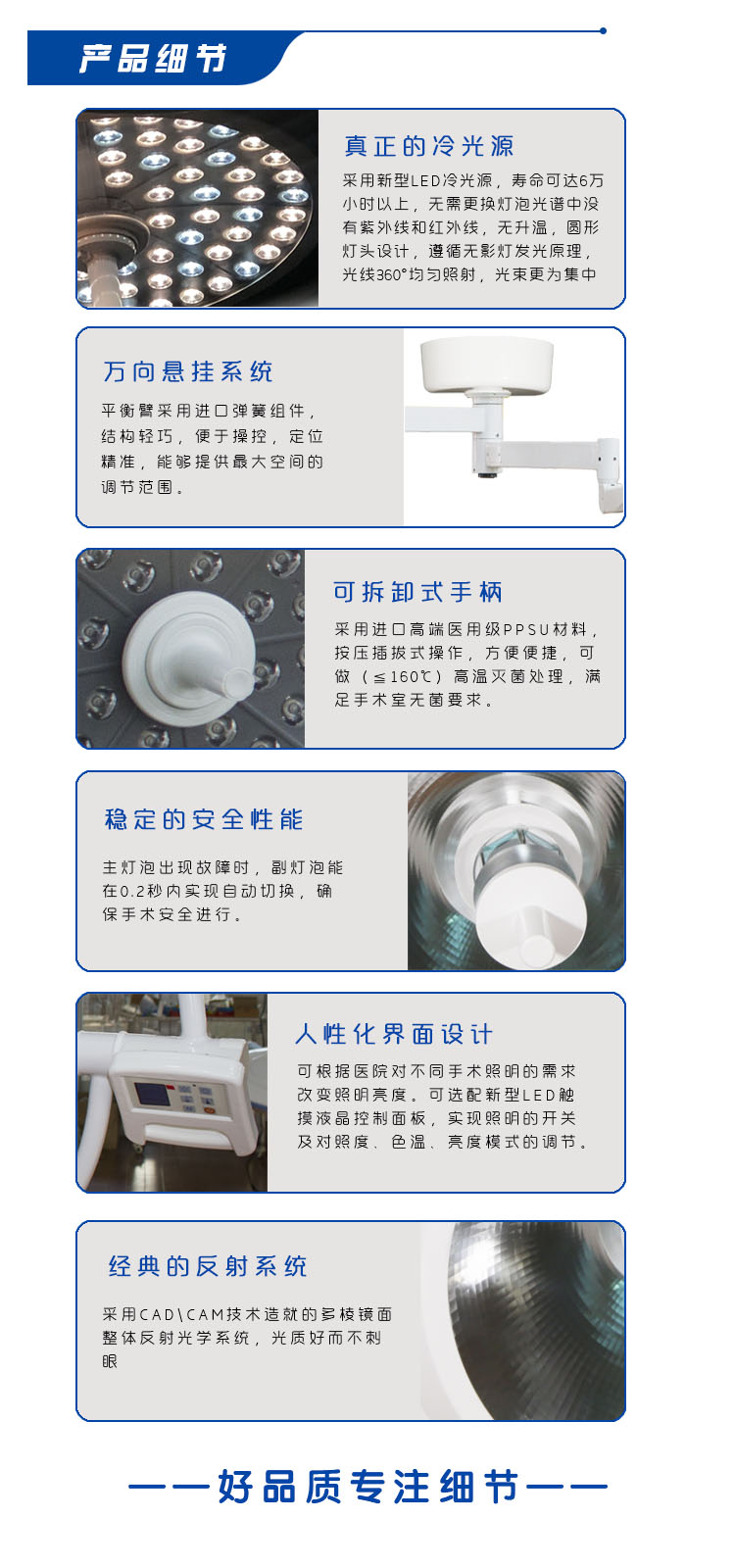 产品细节

真正的冷光源

采用新型LED冷光源，寿命可达6万小时以上，无需更换灯泡光谱中没有紫外线和红外线，无升温，圆形灯头设计，遵循无影灯发光原理，光线360°均匀照射，光束更为集中

万向悬挂系统

平衡臂采用进口弹簧组件，结构轻巧，便于操控，定位精准，能够提供最大空间的调节范围。

可拆卸式手柄

采用进口高端医用级PPSU材料，按压插拔式操作，方便便捷，可做（≤160℃）高温灭菌处理，满足手术室无菌要求。

稳定的安全性能

主灯泡出现故障时，副灯泡能在0.2秒内实现自动切换，确保手术安全进行。

人性化界面设计

可根据医院对不同手术照明的需求改变照明亮度。可选配新型LED触摸液晶控制面板，实现照明的开关及对照度、色温、亮度模式的调节。

经典的反射系统

采用CAD\CAM技术造就的多棱镜面整体反射光学系统，光质好而不刺眼

——好品质专注细节——