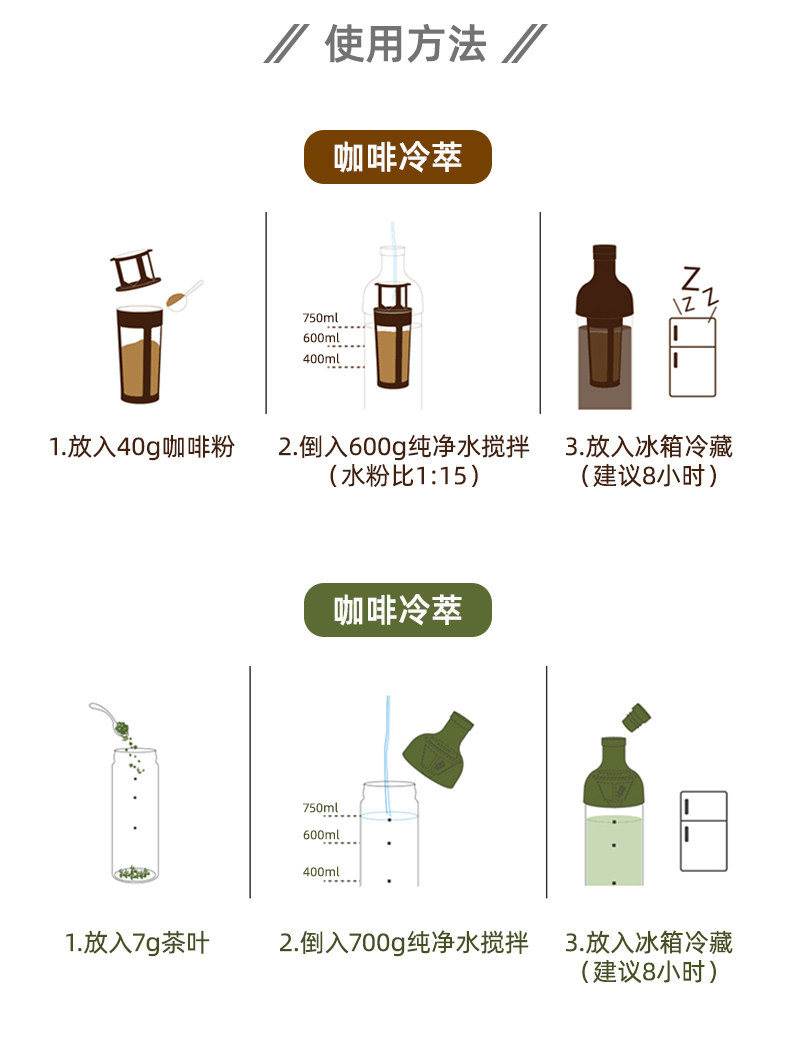 // 使用方法 //

咖啡冷萃

750ml
600ml
400ml

Z
Z Z

1.放入40g咖啡粉

2.倒入600g纯净水搅拌
（水粉比1:15）

3.放入冰箱冷藏
（建议8小时）

咖啡冷萃

750ml
600ml
400ml

1.放入7g茶叶

2.倒入700g纯净水搅拌

3.放入冰箱冷藏
（建议8小时）