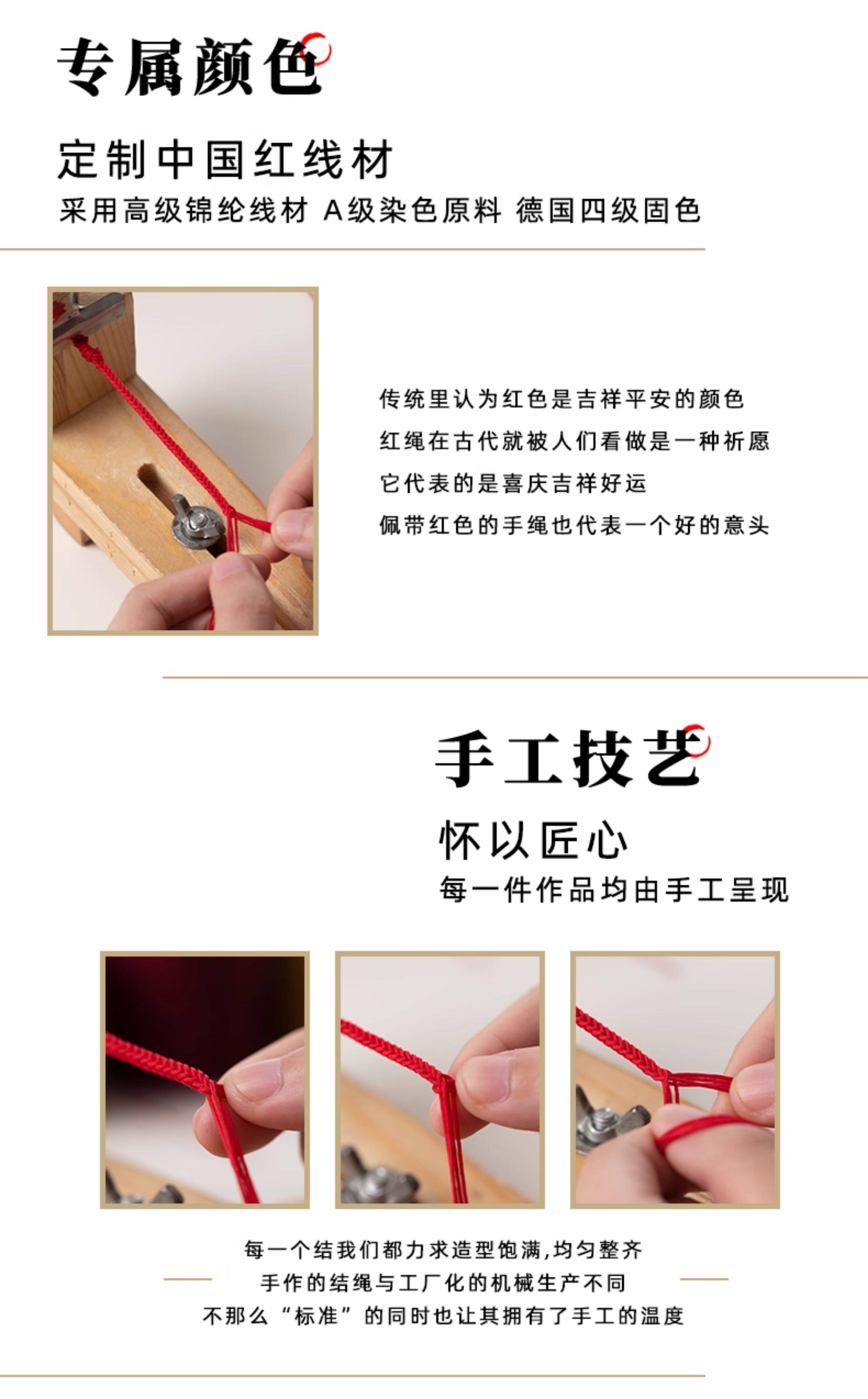 专属颜色

定制中国红线材

采用高级锦纶线材 A级染色原料 德国四级固色

传统里认为红色是吉祥平安的颜色
红绳在古代就被人们看做是一种祈愿
它代表的是喜庆吉祥好运
佩带红色的手绳也代表一个好的意头

手工技艺

怀以匠心

每一件作品均由手工呈现

每一个结我们都力求造型饱满,均匀整齐
手作的结绳与工厂化的机械生产不同
不那么“标准”的同时也让其拥有了手工的温度