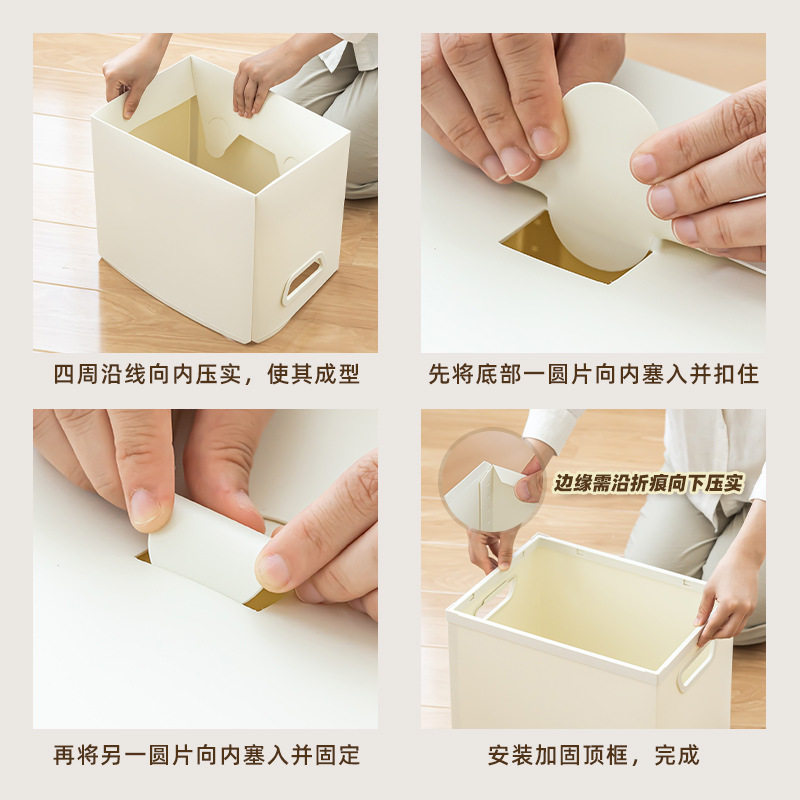 四周沿线向内压实，使其成型

先将底部一圆片向内塞入并扣住

再将另一圆片向内塞入并固定

边缘需沿折痕向下压实

安装加固顶框，完成