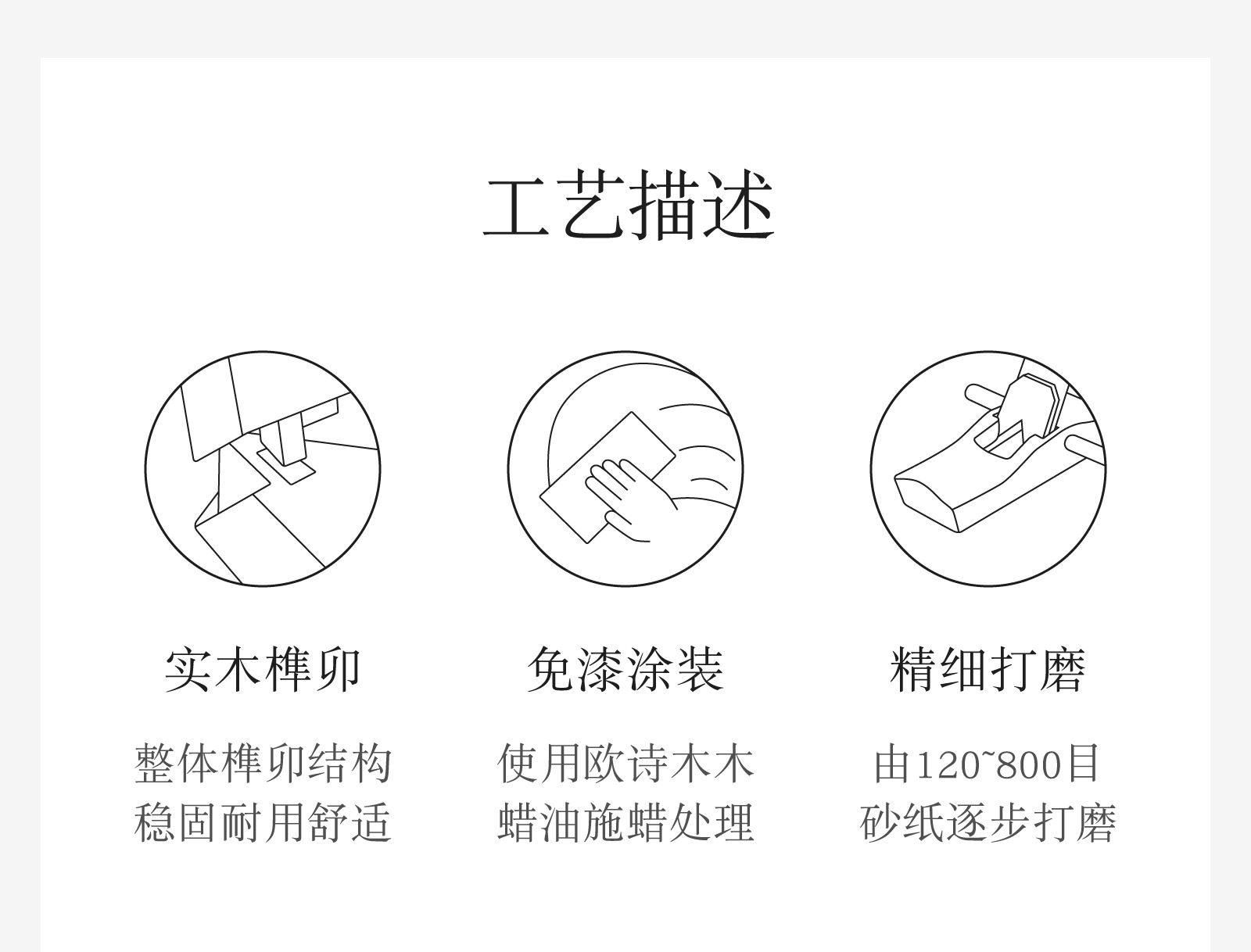 工艺描述

实木榫卯

整体榫卯结构
稳固耐用舒适

免漆涂装

使用欧诗木木
蜡油施蜡处理

精细打磨

由120~800目
砂纸逐步打磨