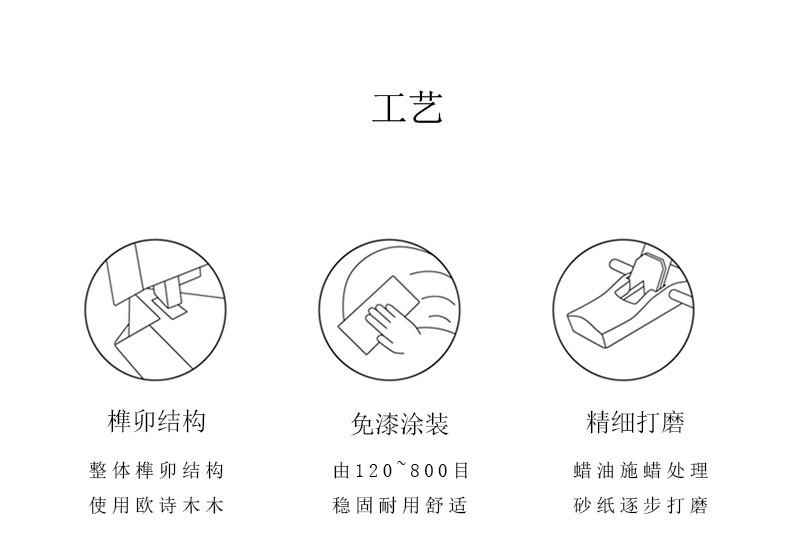 工艺

榫卯结构

整体榫卯结构

使用欧诗木木

免漆涂装

由120~800目

稳固耐用舒适

精细打磨

蜡油施蜡处理

砂纸逐步打磨