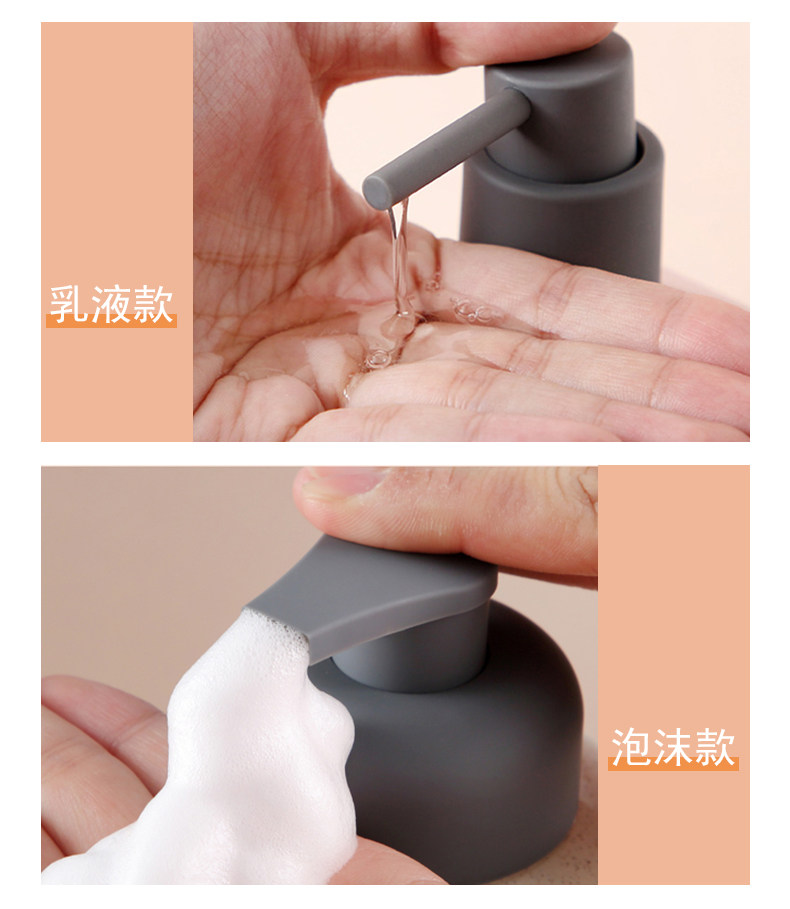 乳液款

泡沫款