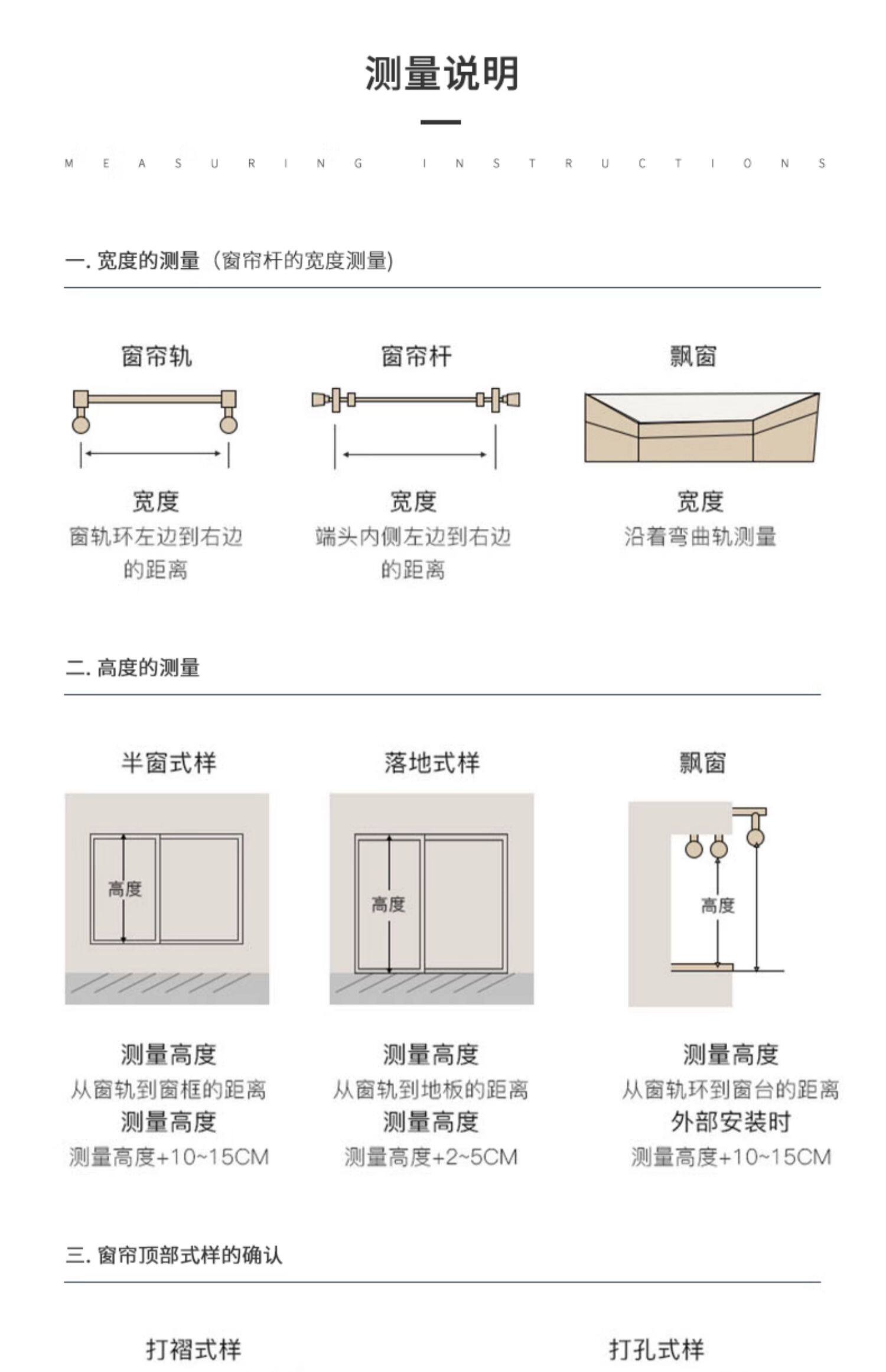 测量说明

MEASURING INSTRUCTIONS

一. 宽度的测量（窗帘杆的宽度测量）

窗帘轨

宽度
窗轨环左边到右边的距离

窗帘杆

宽度
端头内侧左边到右边的距离

飘窗

宽度
沿着弯曲轨测量

二. 高度的测量

半窗式样

高度

测量高度
从窗轨到窗框的距离
测量高度
测量高度+10~15CM

落地式样

高度

测量高度
从窗轨到地板的距离
测量高度
测量高度+2~5CM

飘窗

高度

测量高度
从窗轨环到窗台的距离
外部安装时
测量高度+10~15CM

三. 窗帘顶部式样的确认

打褶式样

打孔式样