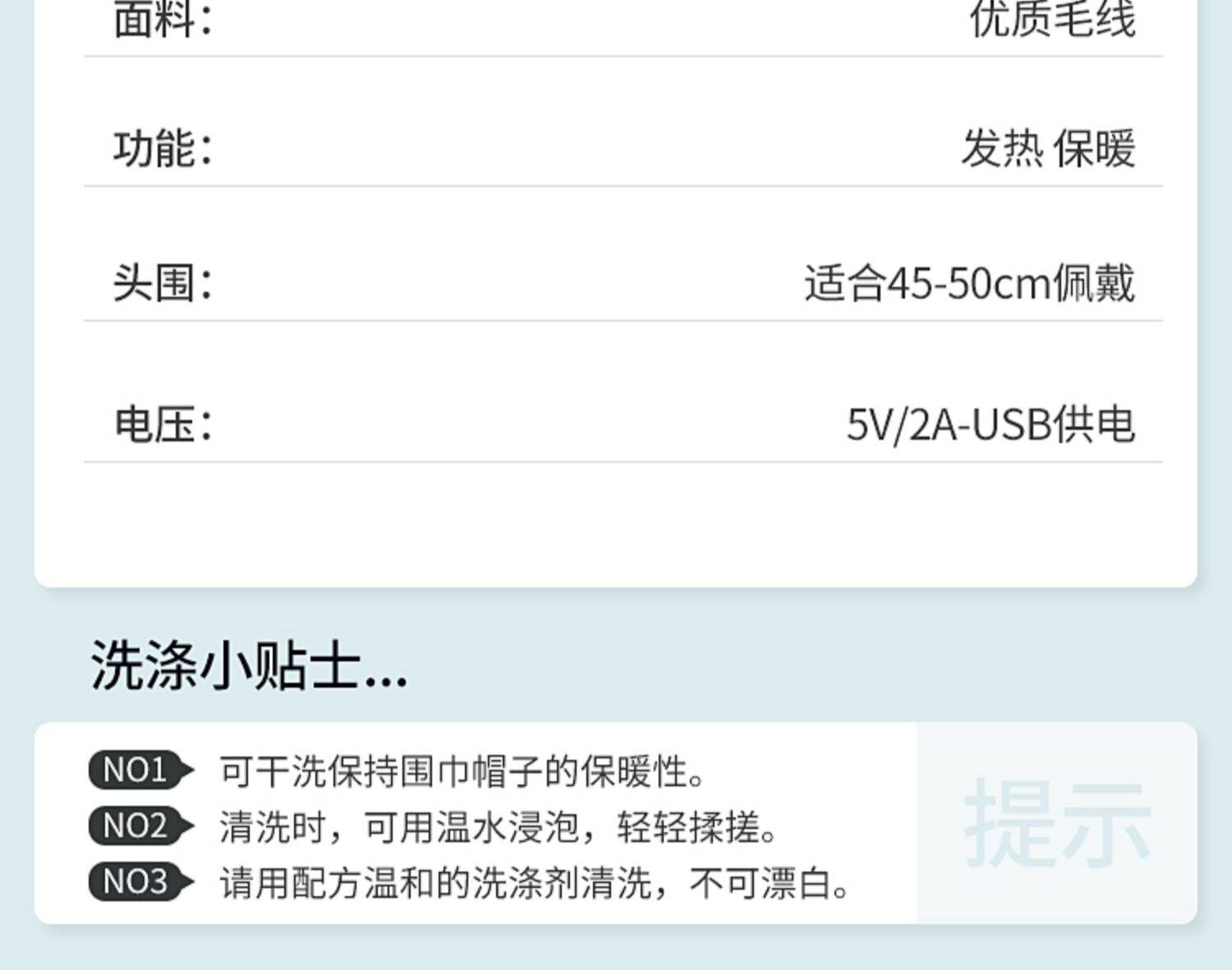 面料: 优质毛线

功能: 发热 保暖

头围: 适合45-50cm佩戴

电压: 5V/2A-USB供电

洗涤小贴士...

NO1 可干洗保持围巾帽子的保暖性。
NO2 清洗时，可用温水浸泡，轻轻揉搓。
NO3 请用配方温和的洗涤剂清洗，不可漂白。

提示