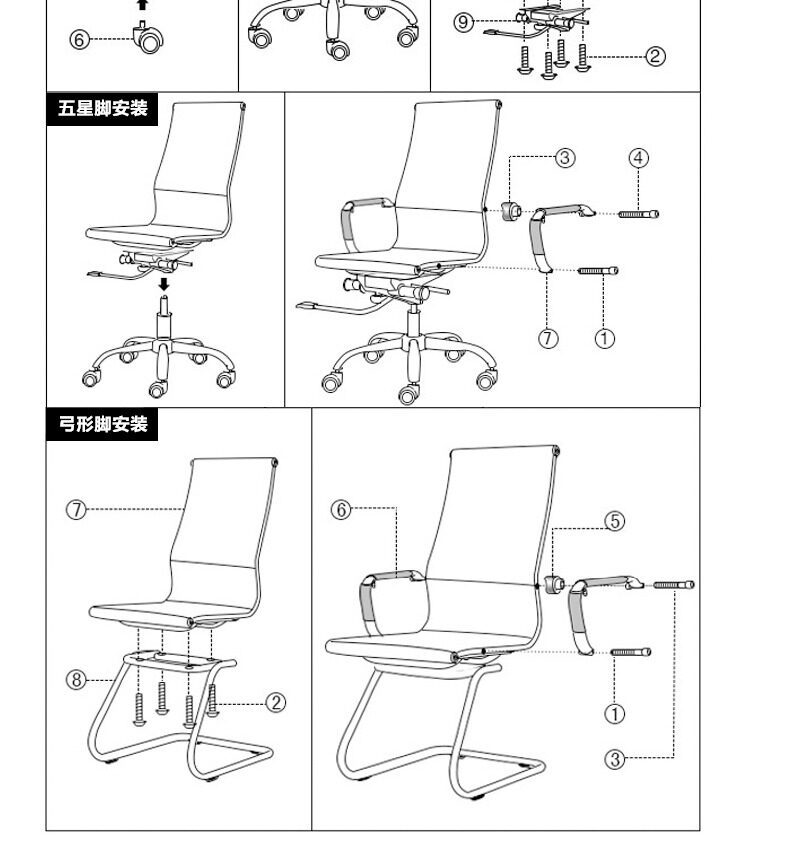 ⑥

⑨

②

五星脚安装

③

④

⑦

①

弓形脚安装

⑦

⑧

②

⑥

⑤

①

③