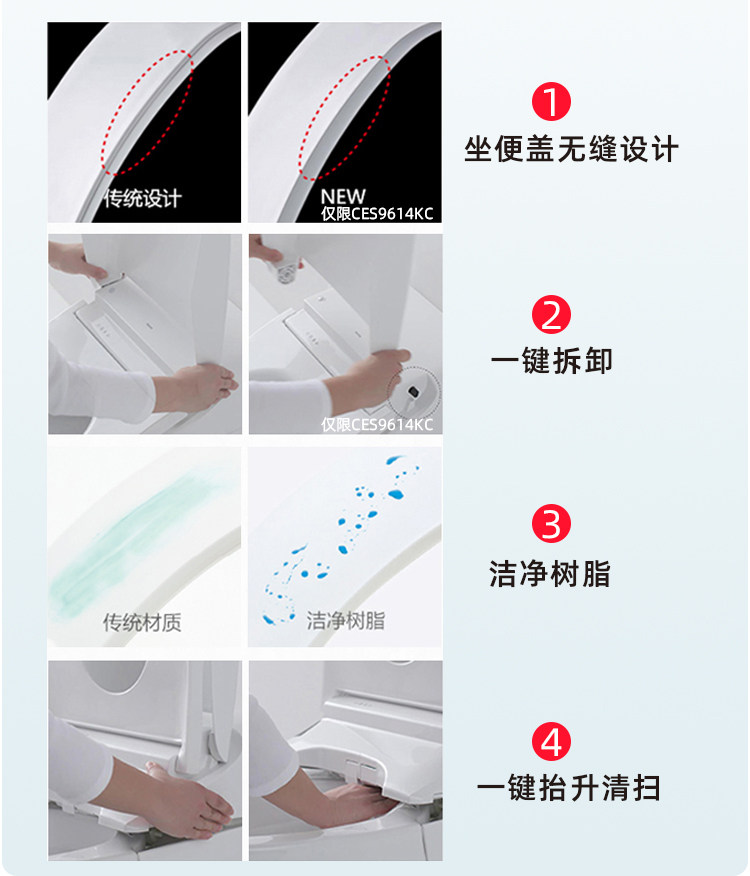 传统设计

NEW
仅限CES9614KC

1
坐便盖无缝设计

仅限CES9614KC

2
一键拆卸

传统材质

洁净树脂

3
洁净树脂

4
一键抬升清扫