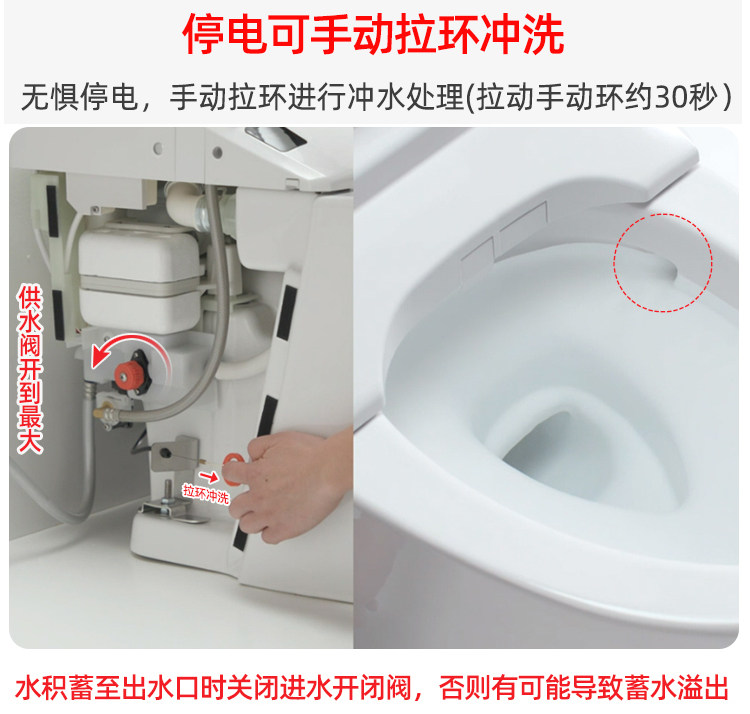 停电可手动拉环冲洗

无惧停电，手动拉环进行冲水处理(拉动手动环约30秒)

供水阀开到最大

拉环冲洗

水积蓄至出水口时关闭进水开闭阀，否则有可能导致蓄水溢出