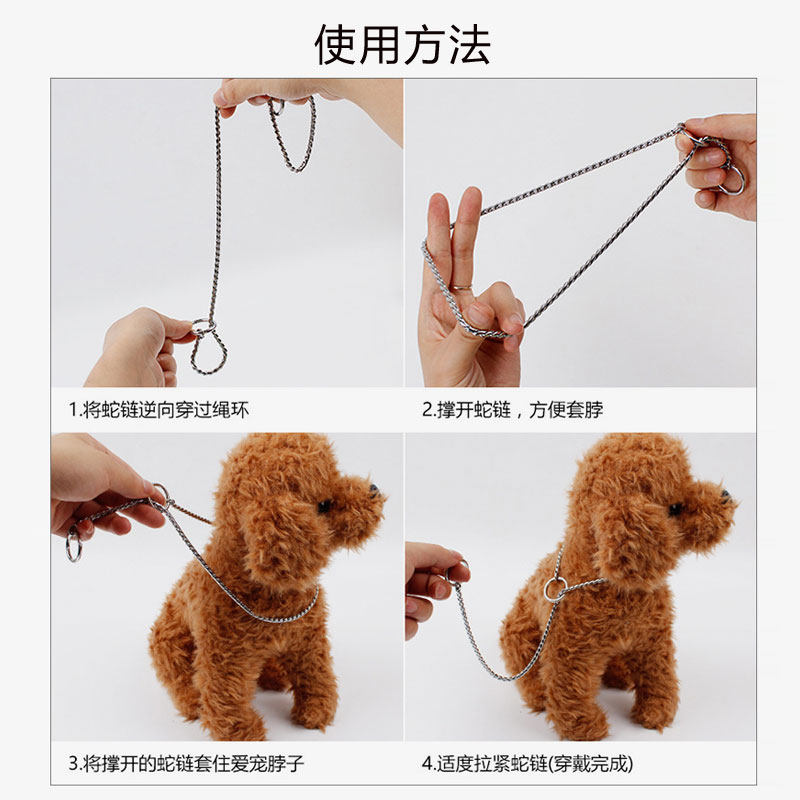 使用方法

1.将蛇链逆向穿过绳环

2.撑开蛇链，方便套脖

3.将撑开的蛇链套住爱宠脖子

4.适度拉紧蛇链(穿戴完成)