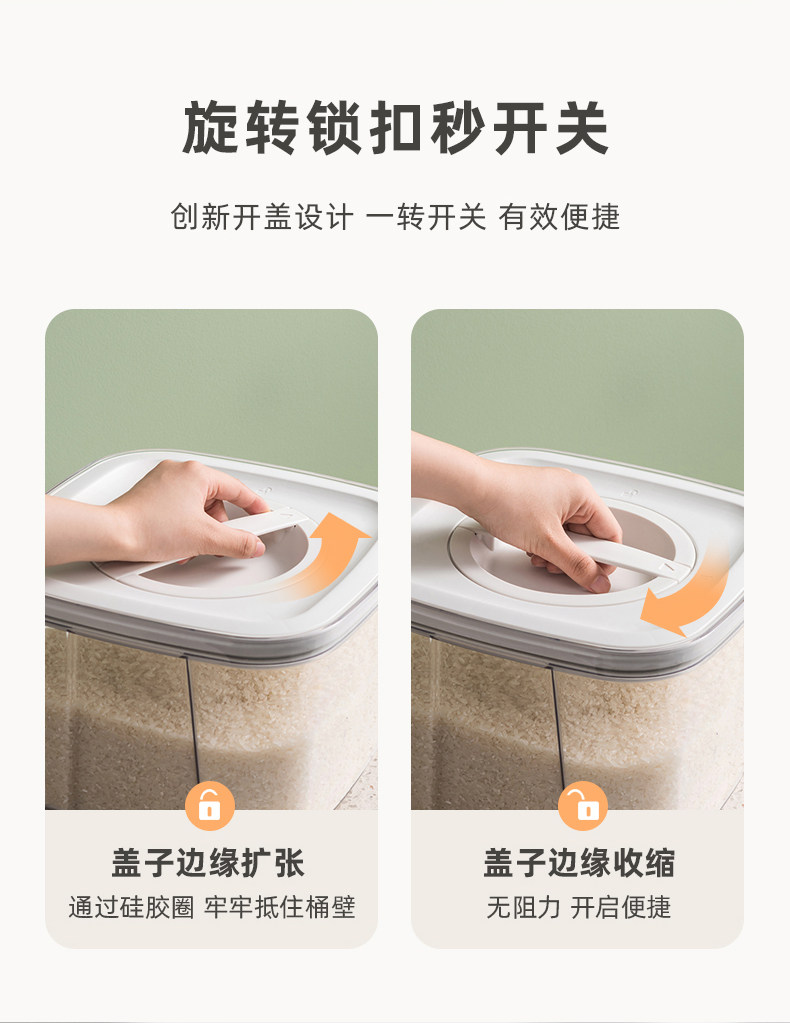 旋转锁扣秒开关

创新开盖设计 一转开关 有效便捷

盖子边缘扩张

通过硅胶圈 牢牢抵住桶壁

盖子边缘收缩

无阻力 开启便捷