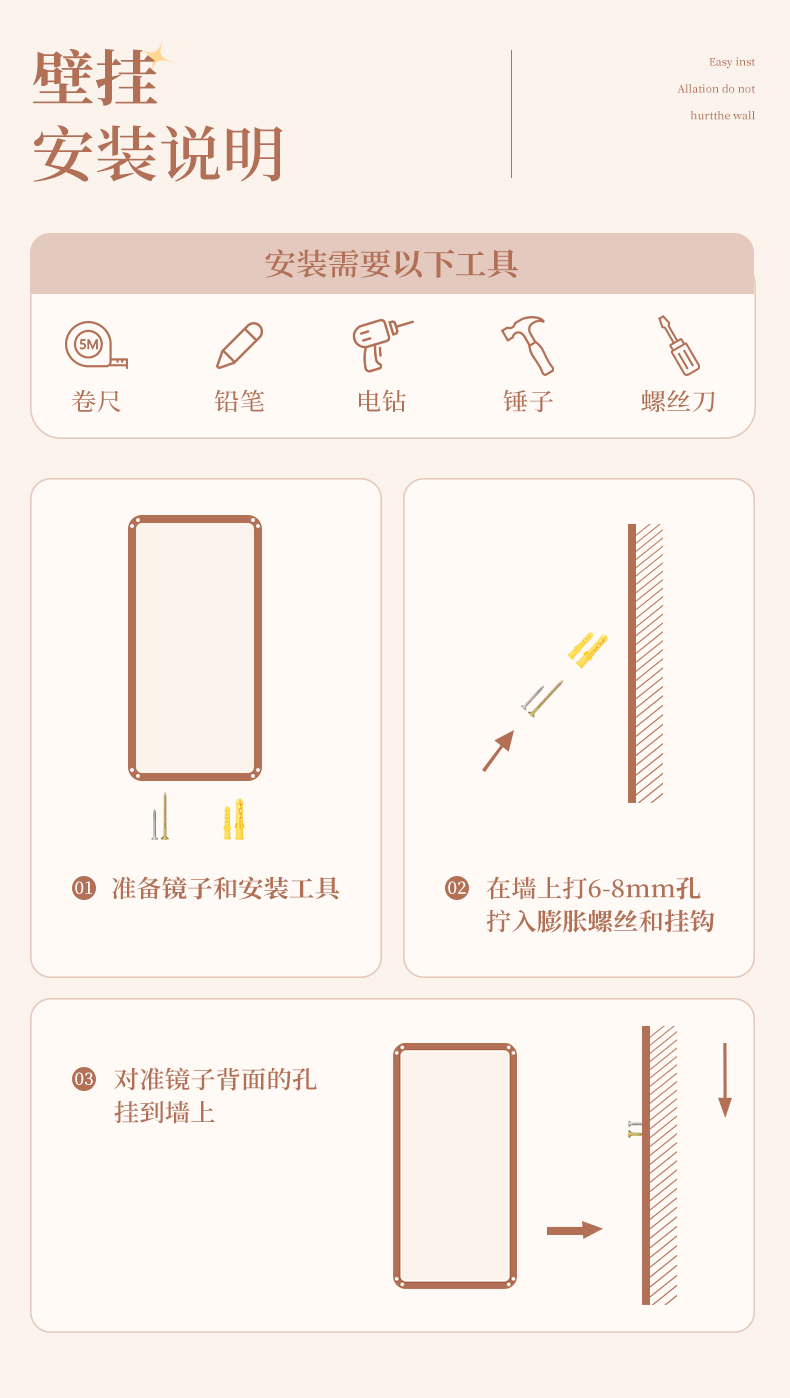 壁挂
安装说明

Easy inst
Allation do not
hurtthe wall

安装需要以下工具

5M
卷尺
铅笔
电钻
锤子
螺丝刀

01 准备镜子和安装工具

02 在墙上打6-8mm孔
拧入膨胀螺丝和挂钩

03 对准镜子背面的孔
挂到墙上