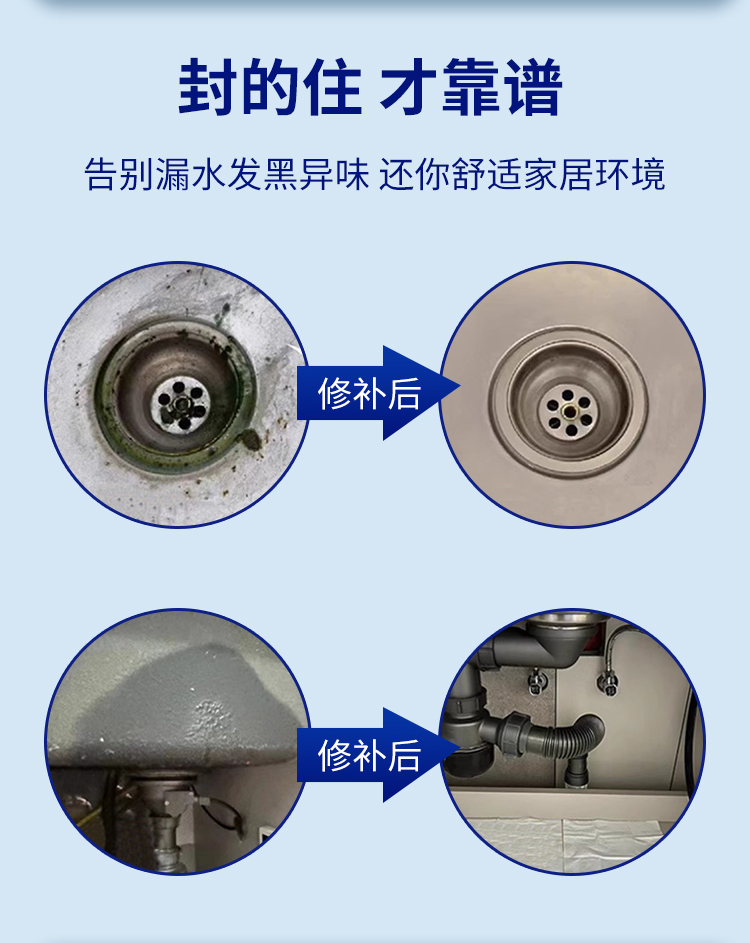 封的住 才靠谱

告别漏水发黑异味 还你舒适家居环境

修补后

修补后