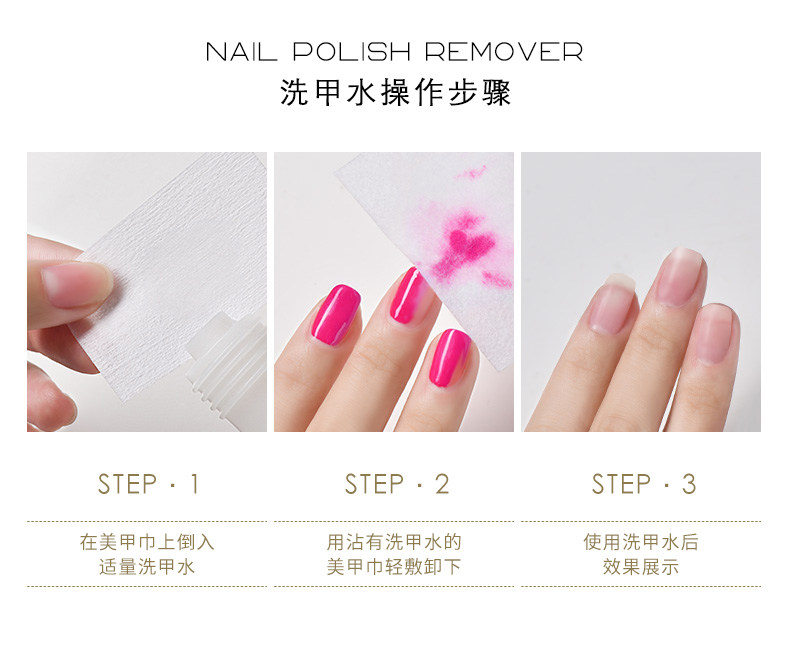 NAIL POLISH REMOVER
洗甲水操作步骤

STEP · 1

在美甲巾上倒入
适量洗甲水

STEP · 2

用沾有洗甲水的
美甲巾轻敷卸下

STEP · 3

使用洗甲水后
效果展示