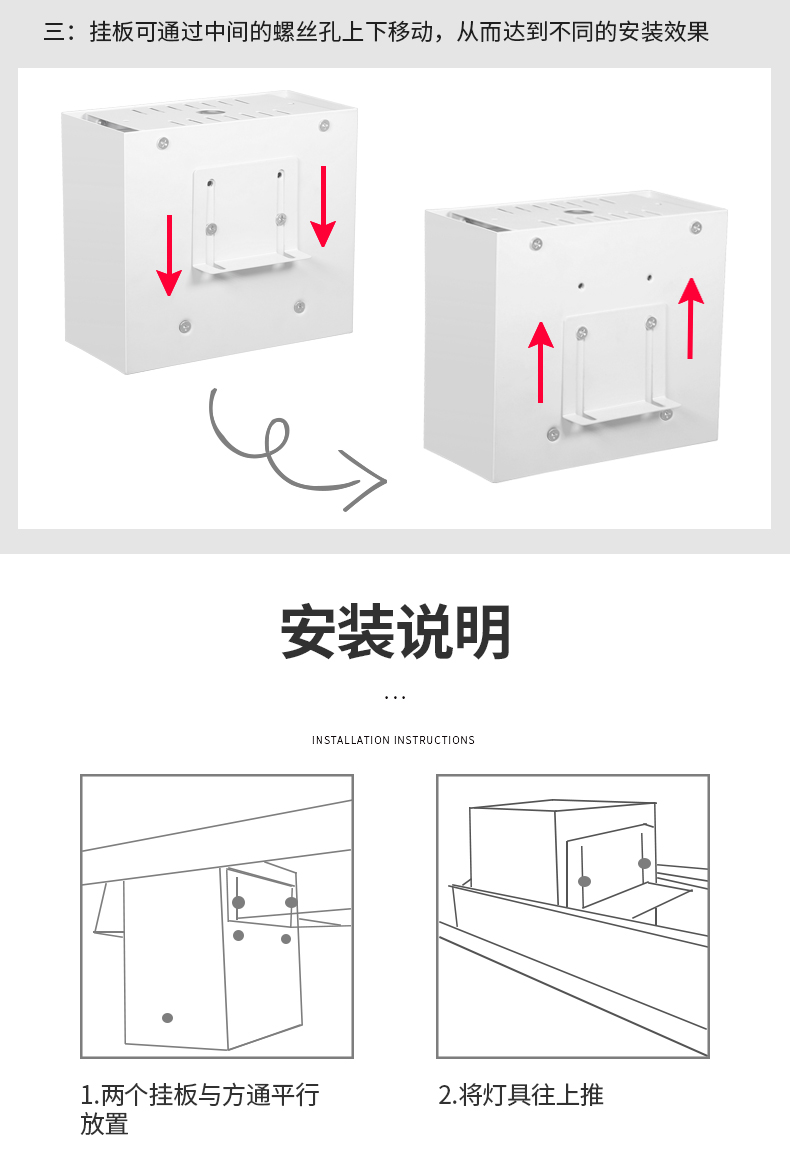 三：挂板可通过中间的螺丝孔上下移动，从而达到不同的安装效果

安装说明

...

INSTALLATION INSTRUCTIONS

1.两个挂板与方通平行放置

2.将灯具往上推