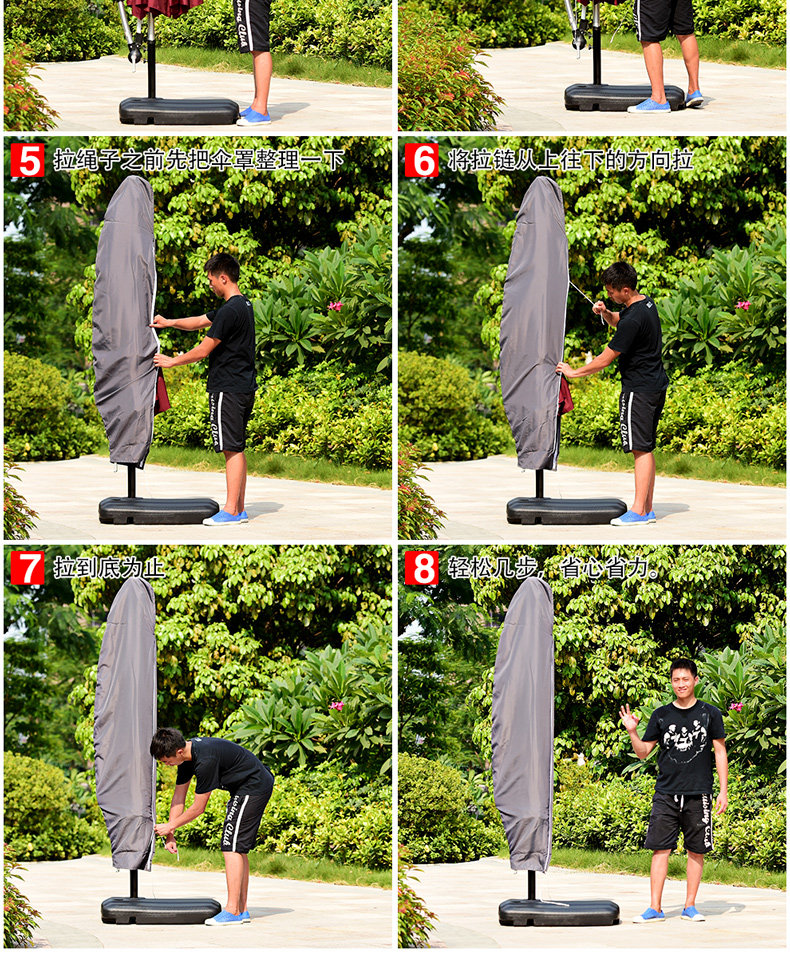 5 拉绳子之前先把伞罩整理一下

6 将拉链从上往下的方向拉

7 拉到底为止

8 轻松几步，省心省力。