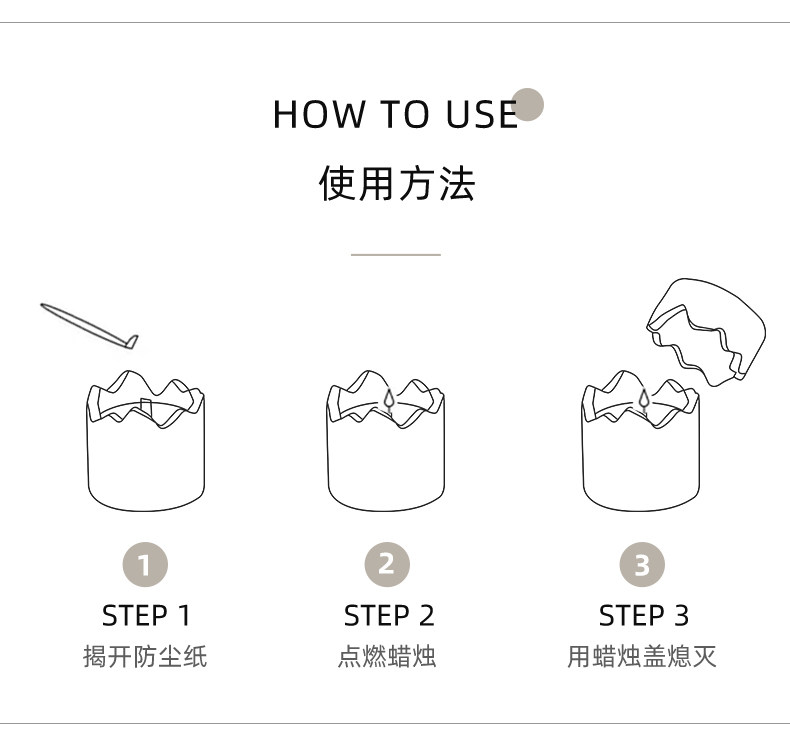 HOW TO USE

使用方法

1
STEP 1
揭开防尘纸

2
STEP 2
点燃蜡烛

3
STEP 3
用蜡烛盖熄灭