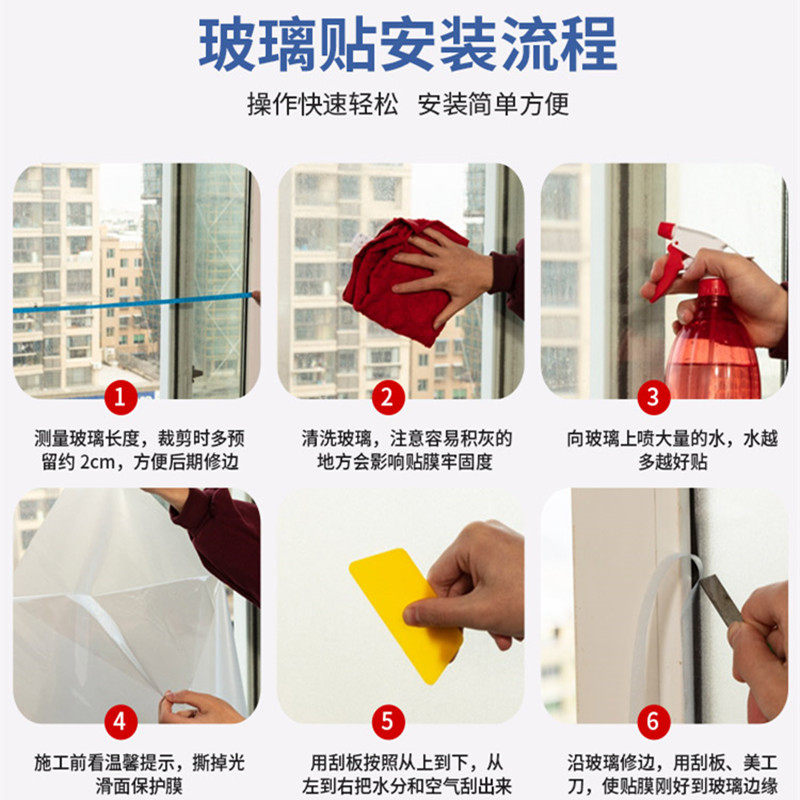 玻璃贴安装流程

操作快速轻松 安装简单方便

1

测量玻璃长度，裁剪时多预留约 2cm，方便后期修边

2

清洗玻璃，注意容易积灰的地方会影响贴膜牢固度

3

向玻璃上喷大量的水，水越多越好贴

4

施工前看温馨提示，撕掉光滑面保护膜

5

用刮板按照从上到下，从左到右把水分和空气刮出来

6

沿玻璃修边，用刮板、美工刀，使贴膜刚好到玻璃边缘