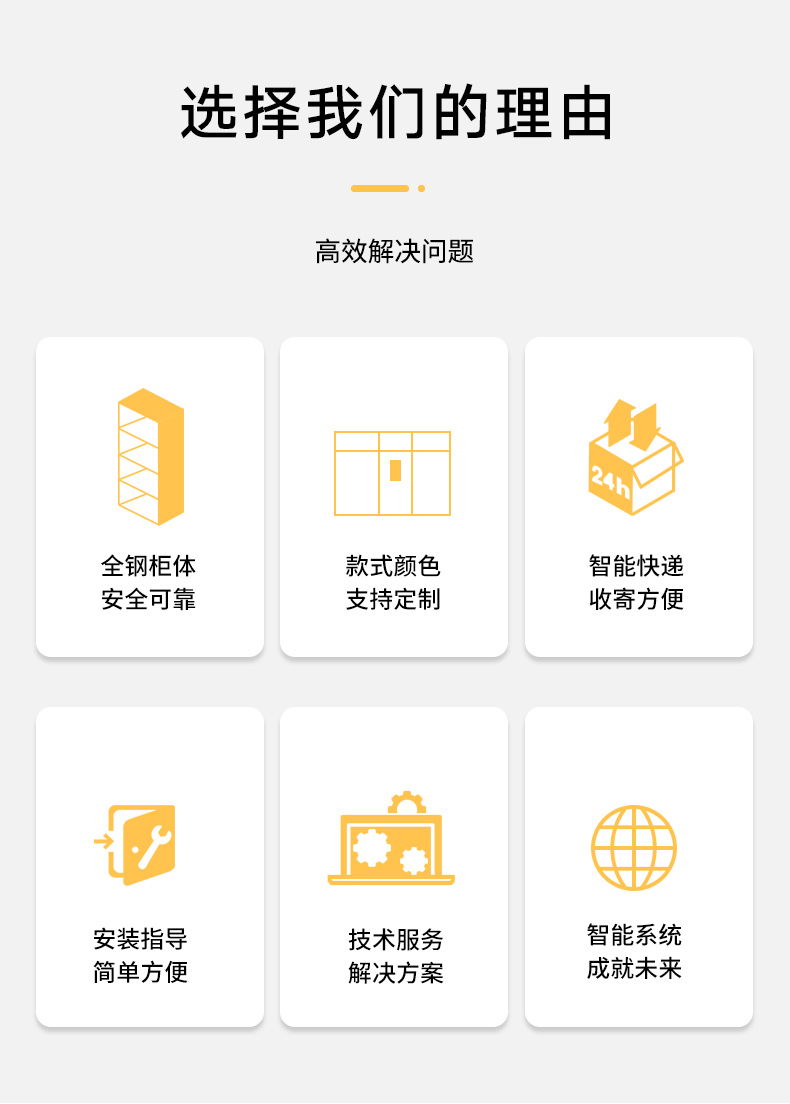 选择我们的理由

高效解决问题

全钢柜体
安全可靠

款式颜色
支持定制

24h

智能快递
收寄方便

安装指导
简单方便

技术服务
解决方案

智能系统
成就未来