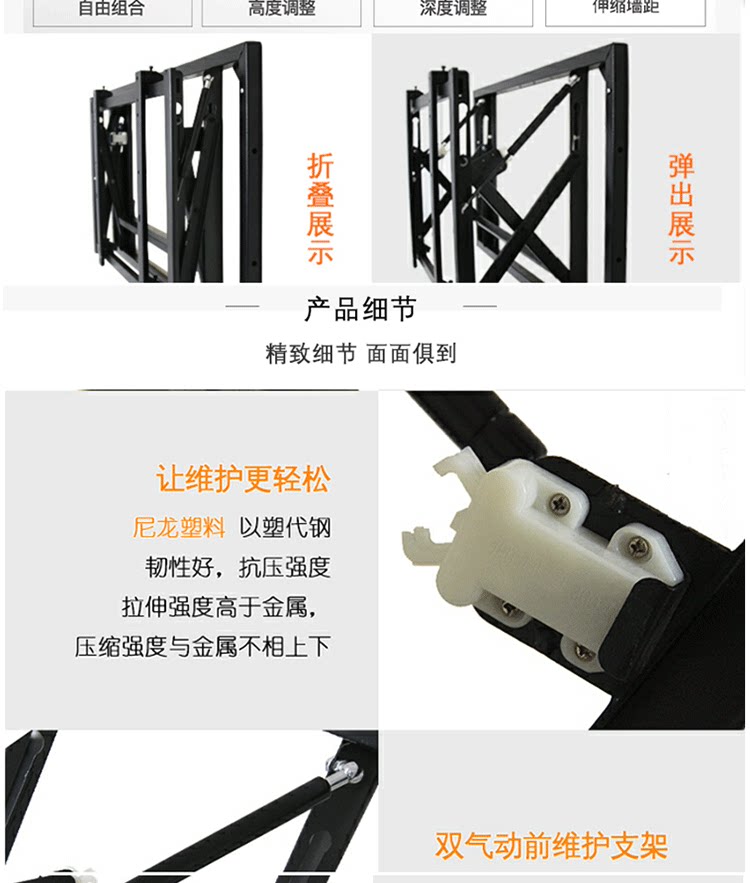 自由组合 高度调整 深度调整 伸缩墙距

折叠展示

弹出展示

— 产品细节 —

精致细节 面面俱到

让维护更轻松

尼龙塑料 以塑代钢
韧性好，抗压强度
拉伸强度高于金属，
压缩强度与金属不相上下

双气动前维护支架