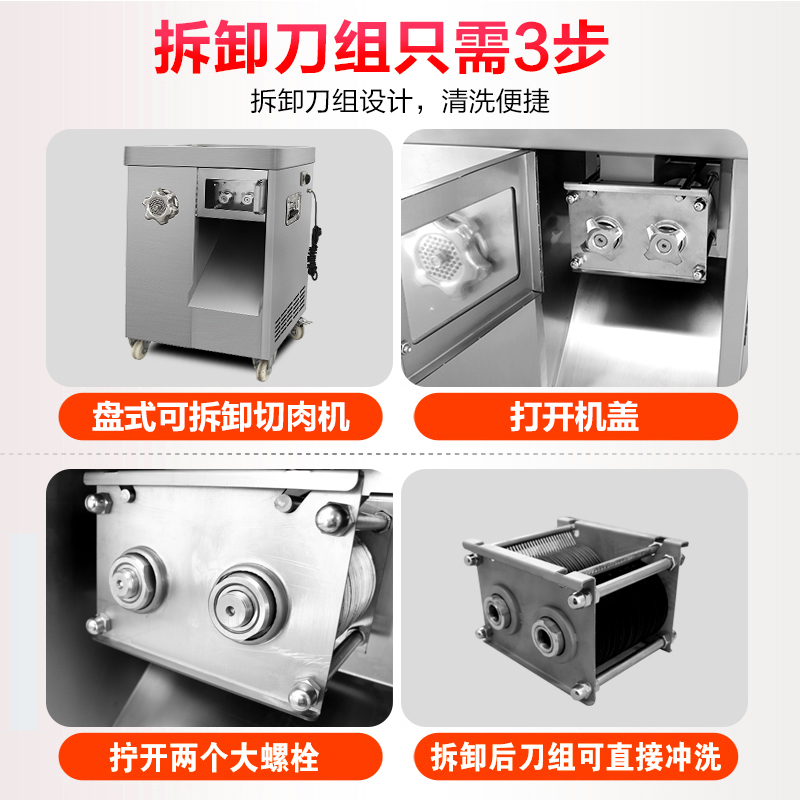 拆卸刀组只需3步

拆卸刀组设计，清洗便捷

盘式可拆卸切肉机

打开机盖

拧开两个大螺栓

拆卸后刀组可直接冲洗