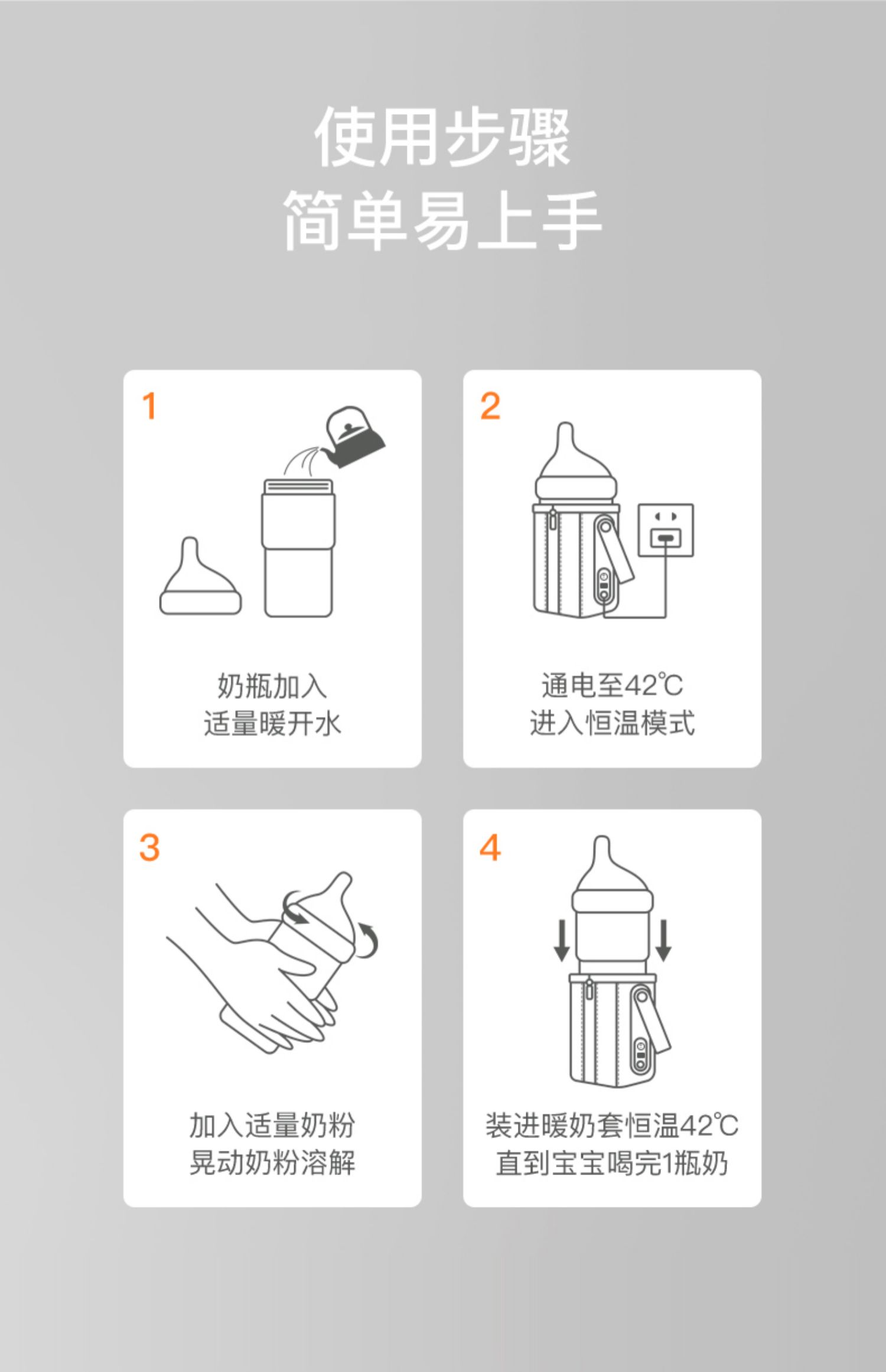 使用步骤
简单易上手

1

奶瓶加入
适量暖开水

2

通电至42℃
进入恒温模式

3

加入适量奶粉
晃动奶粉溶解

4

装进暖奶套恒温42℃
直到宝宝喝完1瓶奶