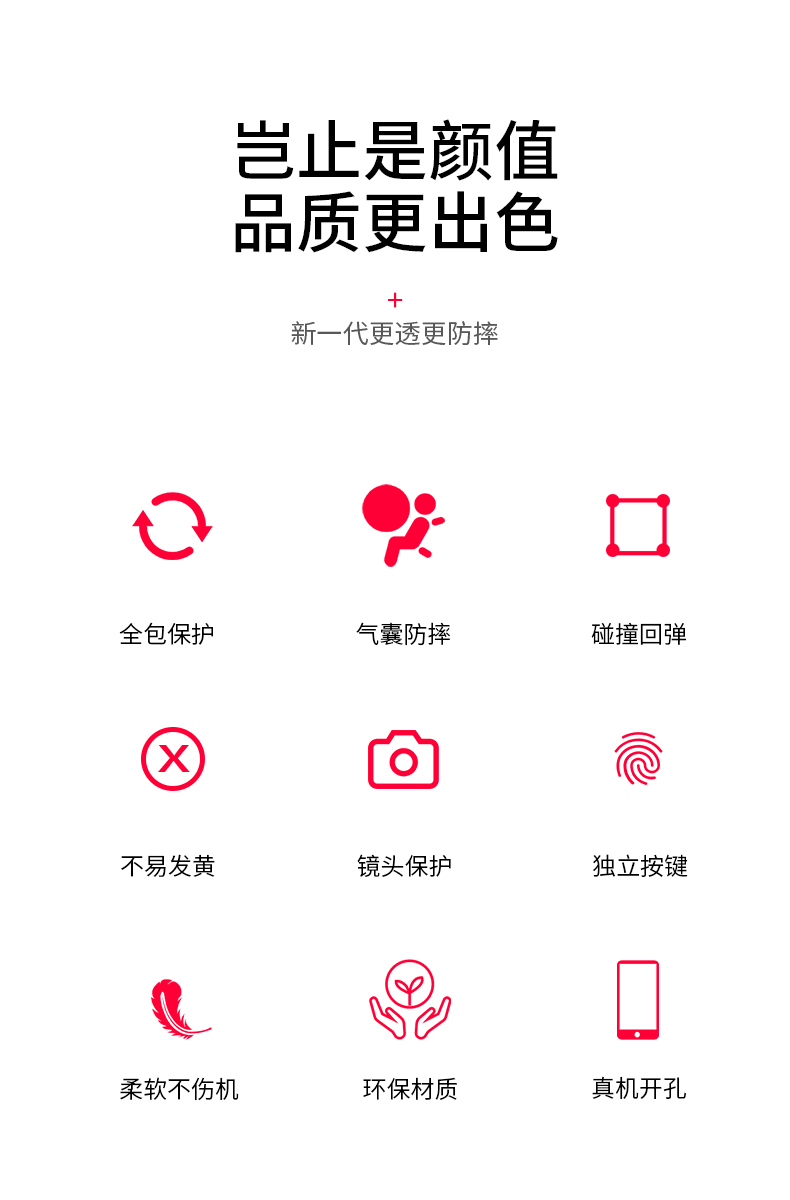 岂止是颜值
品质更出色

+
新一代更透更防摔

全包保护

气囊防摔

碰撞回弹

不易发黄

镜头保护

独立按键

柔软不伤机

环保材质

真机开孔