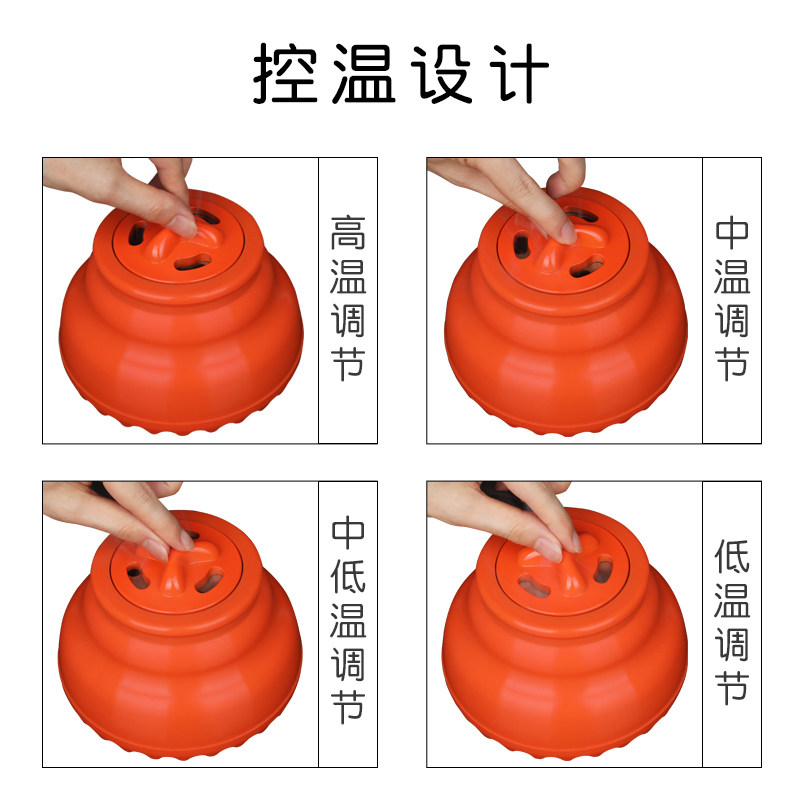 控温设计

高温调节

中温调节

中低温调节

低温调节