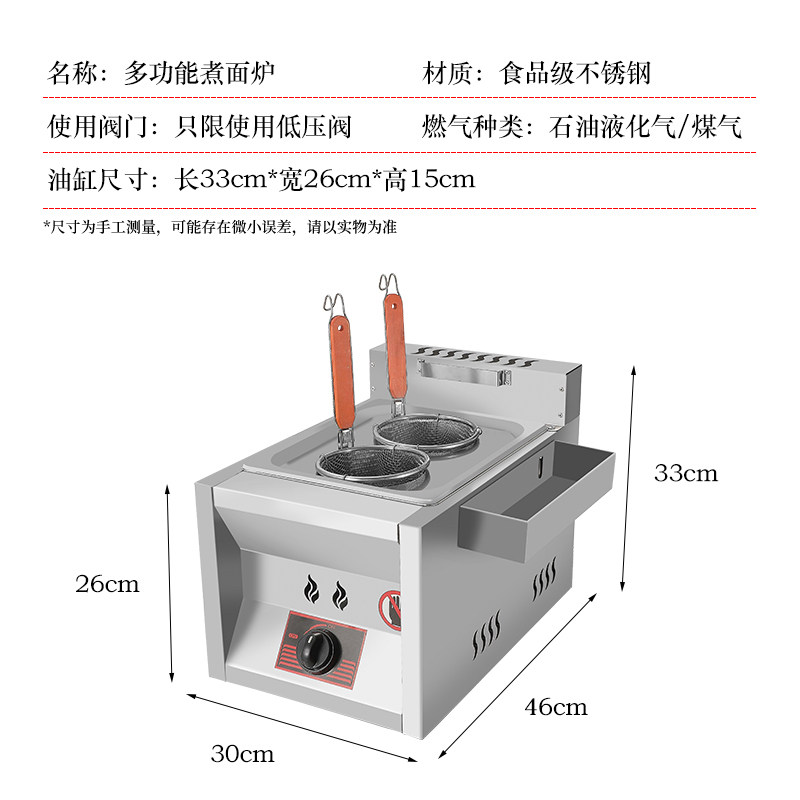 名称：多功能煮面炉

材质：食品级不锈钢

使用阀门：只限使用低压阀

燃气种类：石油液化气/煤气

油缸尺寸：长33cm*宽26cm*高15cm

*尺寸为手工测量，可能存在微小误差，请以实物为准

33cm

26cm

46cm

30cm