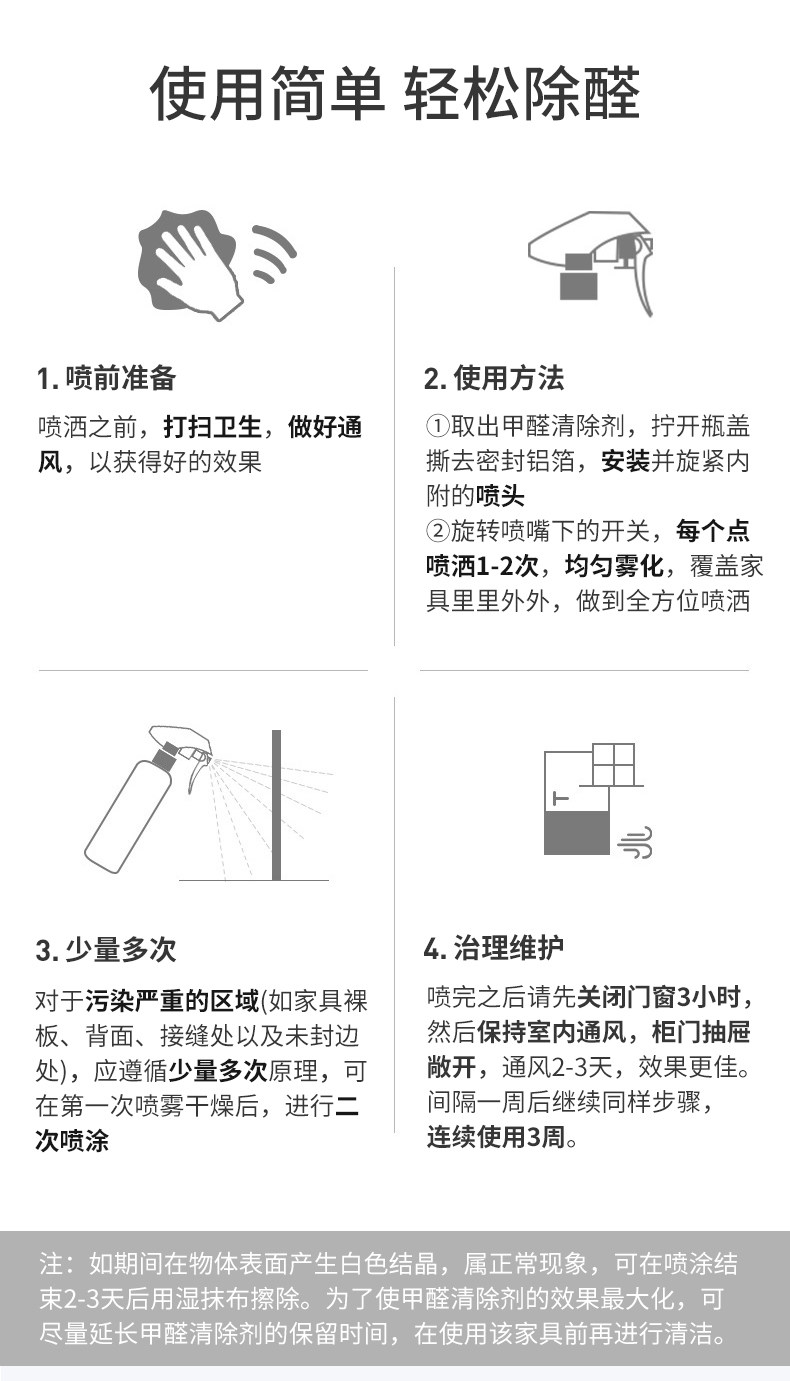 使用简单 轻松除醛

1. 喷前准备

喷洒之前，打扫卫生，做好通风，以获得好的效果

2. 使用方法

①取出甲醛清除剂，拧开瓶盖撕去密封铝箔，安装并旋紧内附的喷头
②旋转喷嘴下的开关，每个点喷洒1-2次，均匀雾化，覆盖家具里里外外，做到全方位喷洒

3. 少量多次

对于污染严重的区域(如家具裸板、背面、接缝处以及未封边处)，应遵循少量多次原理，可在第一次喷雾干燥后，进行二次喷涂

4. 治理维护

喷完之后请先关闭门窗3小时，然后保持室内通风，柜门抽屉敞开，通风2-3天，效果更佳。间隔一周后继续同样步骤，连续使用3周。

注：如期间在物体表面产生白色结晶，属正常现象，可在喷涂结束2-3天后用湿抹布擦除。为了使甲醛清除剂的效果最大化，可尽量延长甲醛清除剂的保留时间，在使用该家具前再进行清洁。