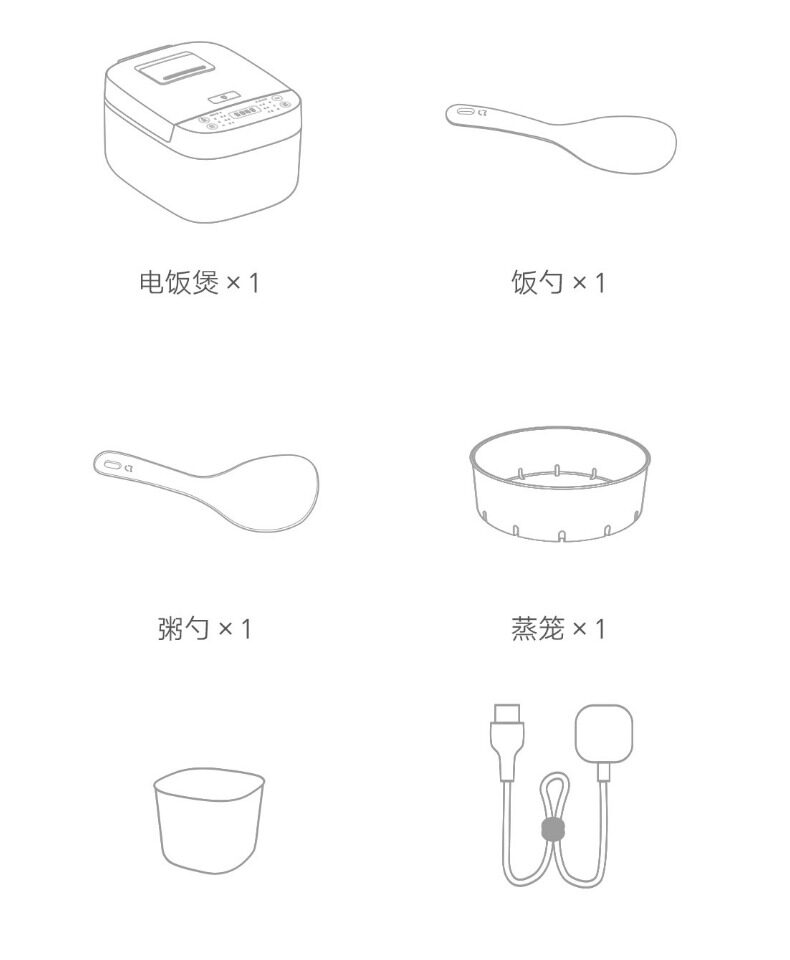 电饭煲 × 1

饭勺 × 1

粥勺 × 1

蒸笼 × 1