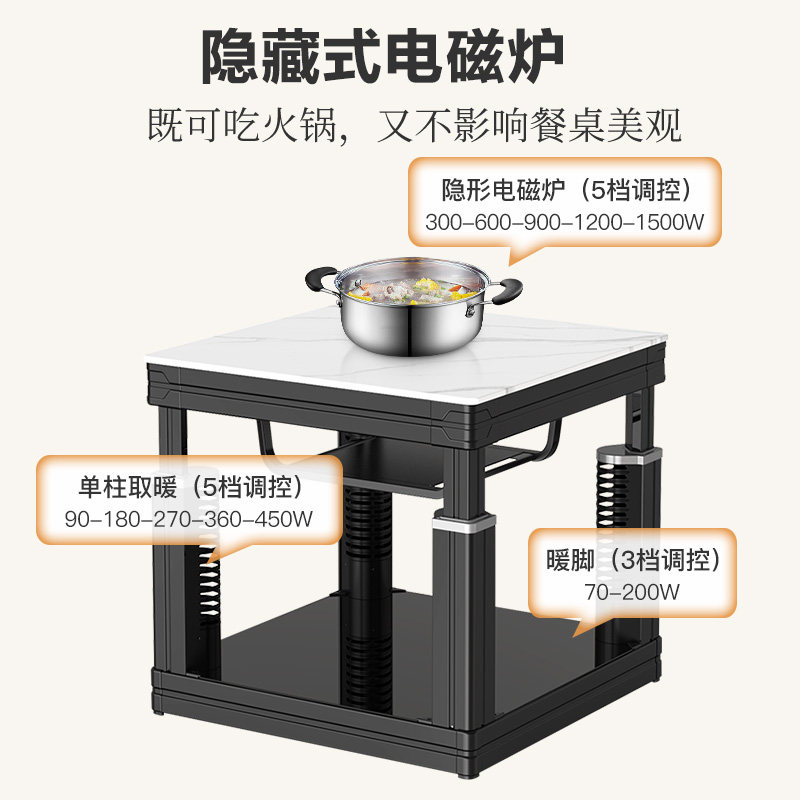 隐藏式电磁炉

既可吃火锅，又不影响餐桌美观

隐形电磁炉（5档调控）
300–600–900–1200–1500W

单柱取暖（5档调控）
90–180–270–360–450W

暖脚（3档调控）
70–200W