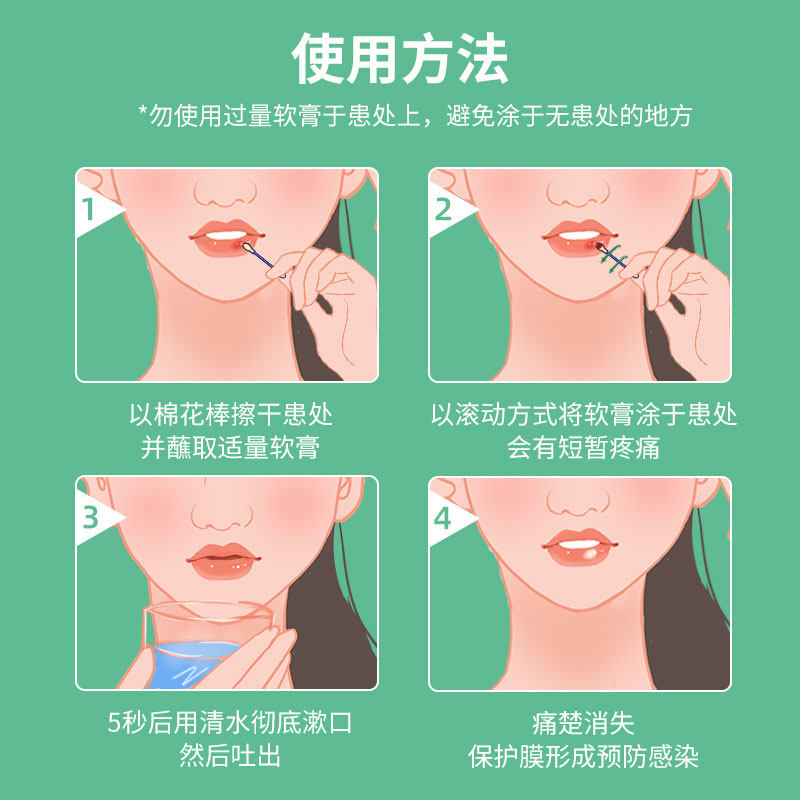 使用方法

*勿使用过量软膏于患处上，避免涂于无患处的地方

1

以棉花棒擦干患处
并蘸取适量软膏

2

以滚动方式将软膏涂于患处
会有短暂疼痛

3

5秒后用清水彻底漱口
然后吐出

4

痛楚消失
保护膜形成预防感染