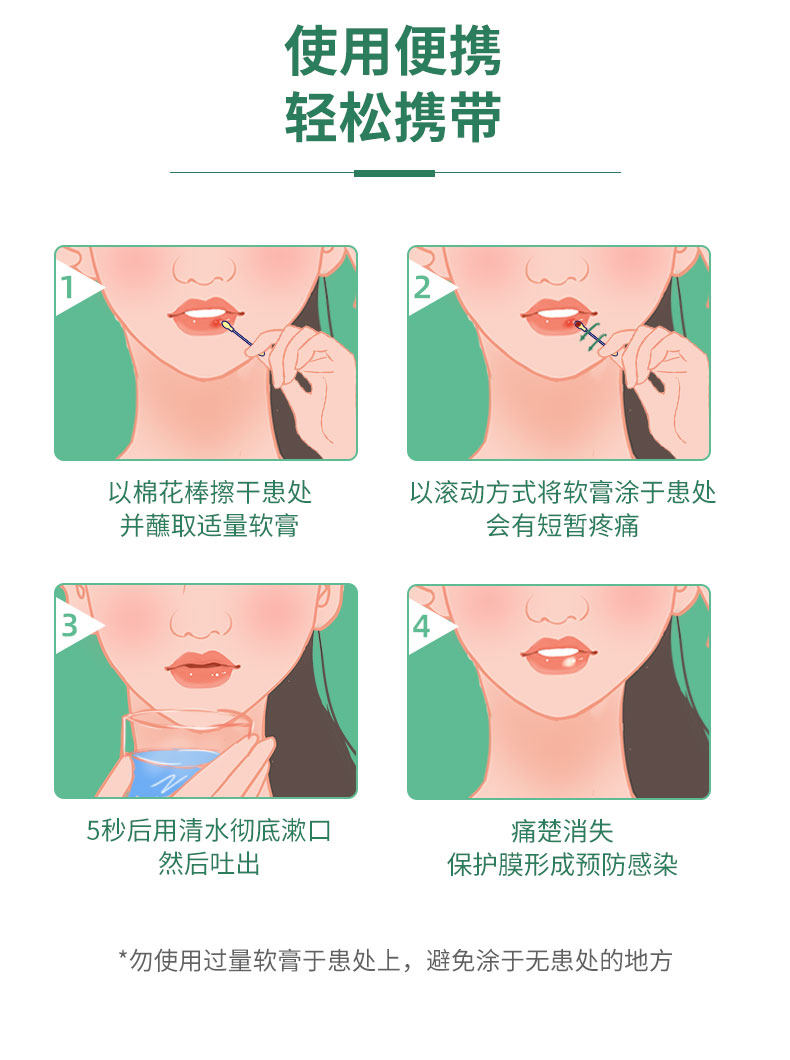 使用便携
轻松携带

1

以棉花棒擦干患处
并蘸取适量软膏

2

以滚动方式将软膏涂于患处
会有短暂疼痛

3

5秒后用清水彻底漱口
然后吐出

4

痛楚消失
保护膜形成预防感染

*勿使用过量软膏于患处上，避免涂于无患处的地方