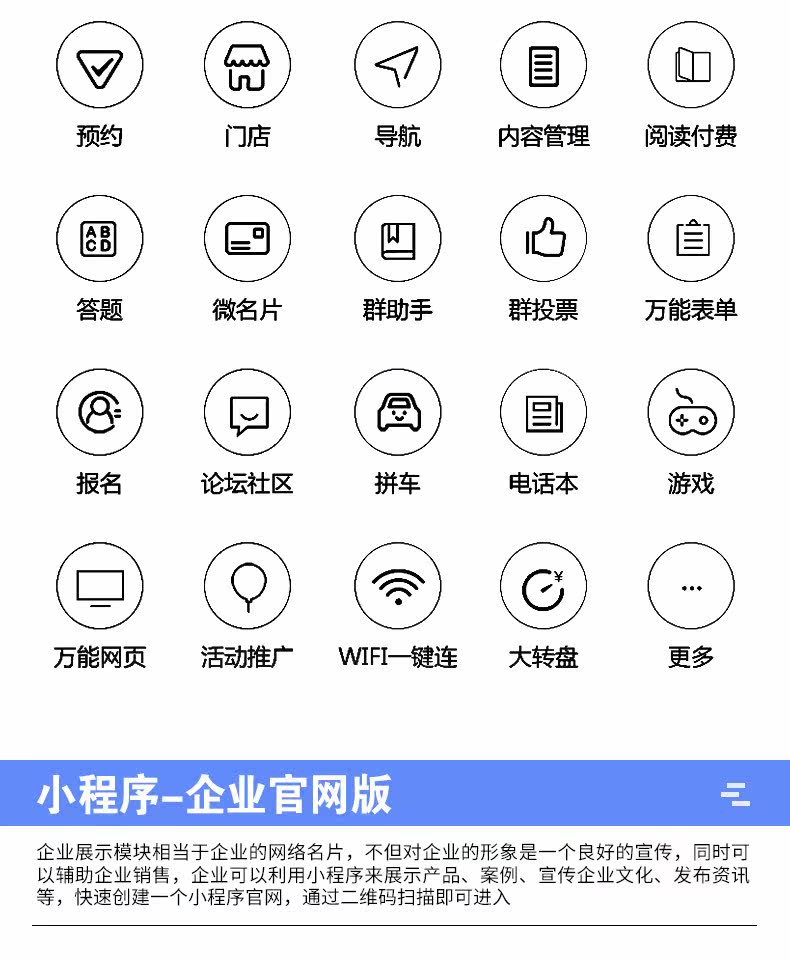 预约

门店

导航

内容管理

阅读付费

答题

微名片

群助手

群投票

万能表单

报名

论坛社区

拼车

电话本

游戏

万能网页

活动推广

WIFI一键连

大转盘

更多

小程序-企业官网版

企业展示模块相当于企业的网络名片，不但对企业的形象是一个良好的宣传，同时可以辅助企业销售，企业可以利用小程序来展示产品、案例、宣传企业文化、发布资讯等，快速创建一个小程序官网，通过二维码扫描即可进入