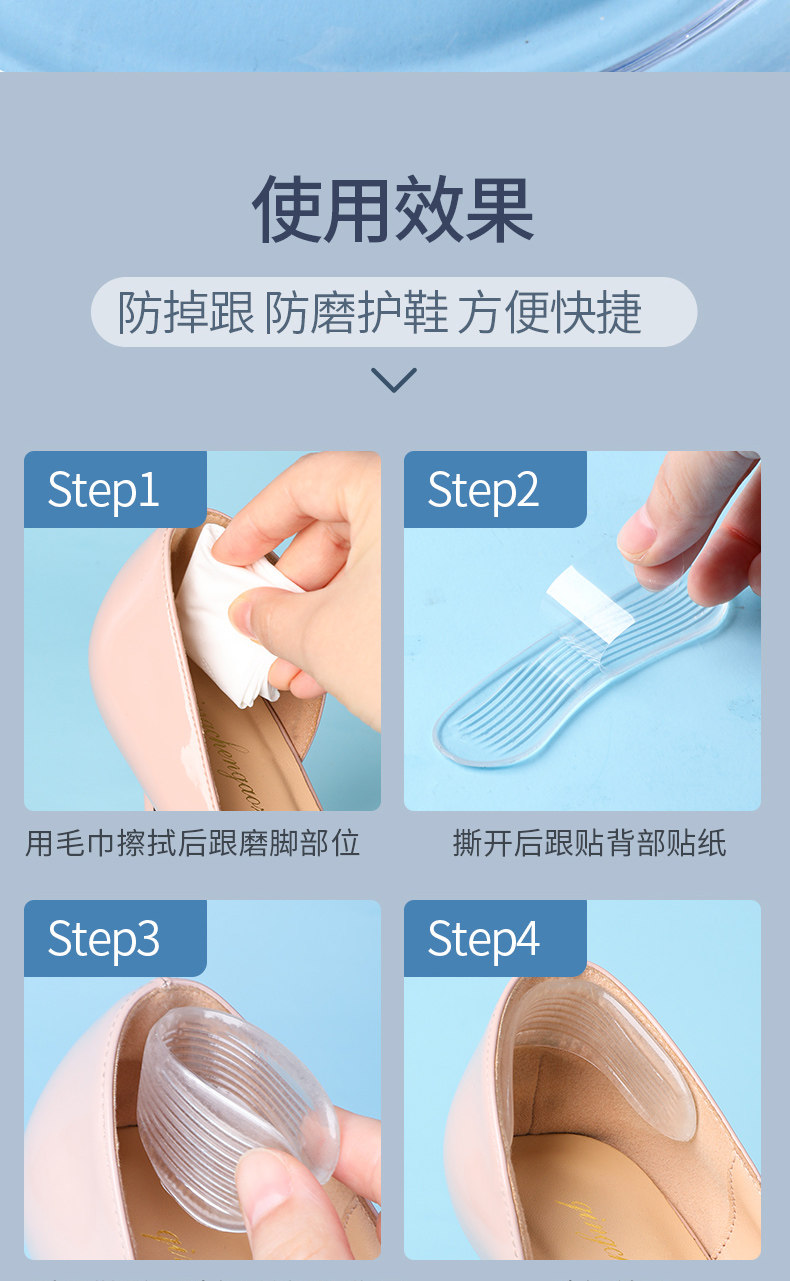 使用效果

防掉跟 防磨护鞋 方便快捷

Step1

用毛巾擦拭后跟磨脚部位

Step2

撕开后跟贴背部贴纸

Step3

Step4