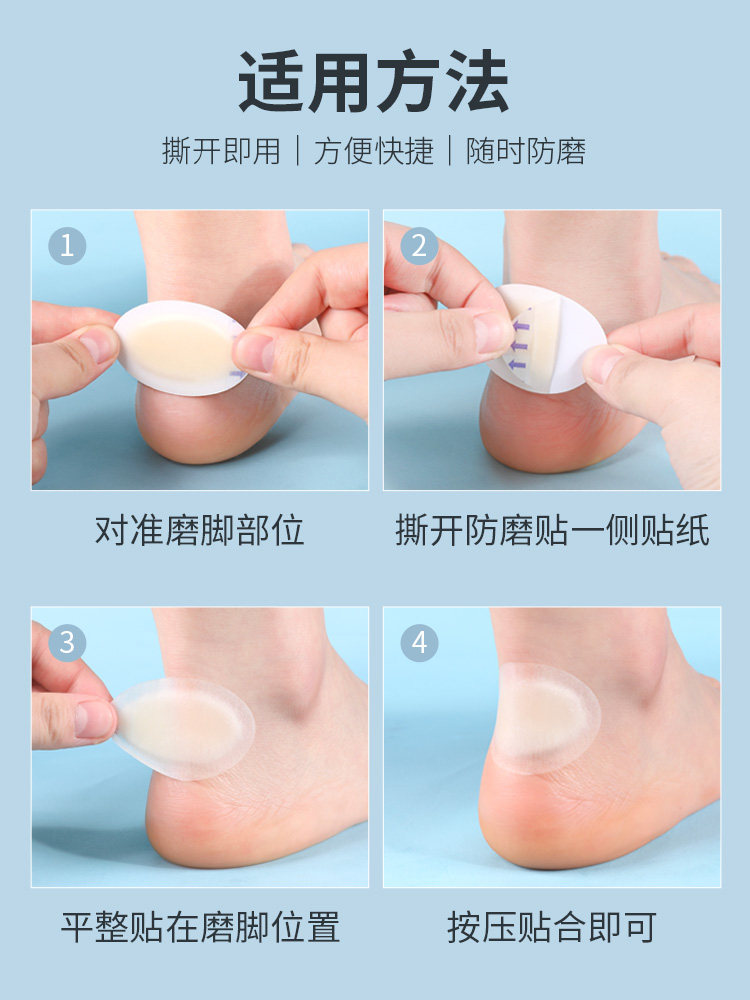 适用方法

撕开即用 | 方便快捷 | 随时防磨

1

对准磨脚部位

2

撕开防磨贴一侧贴纸

3

平整贴在磨脚位置

4

按压贴合即可