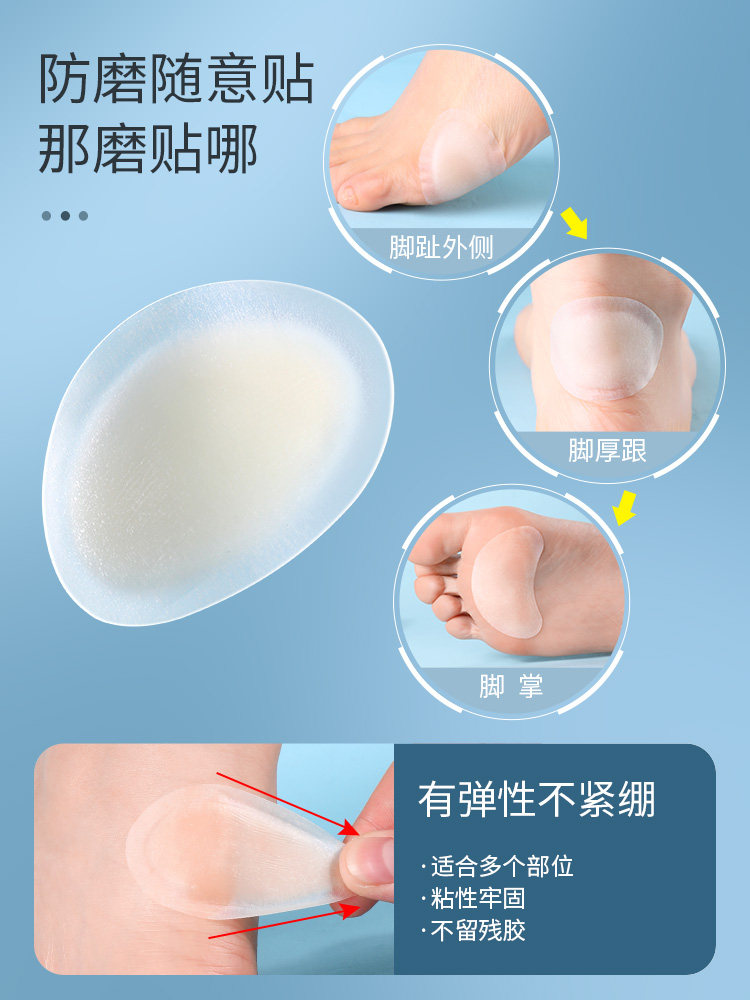 防磨随意贴
那磨贴哪

脚趾外侧

脚厚跟

脚 掌

有弹性不紧绷

·适合多个部位
·粘性牢固
·不留残胶