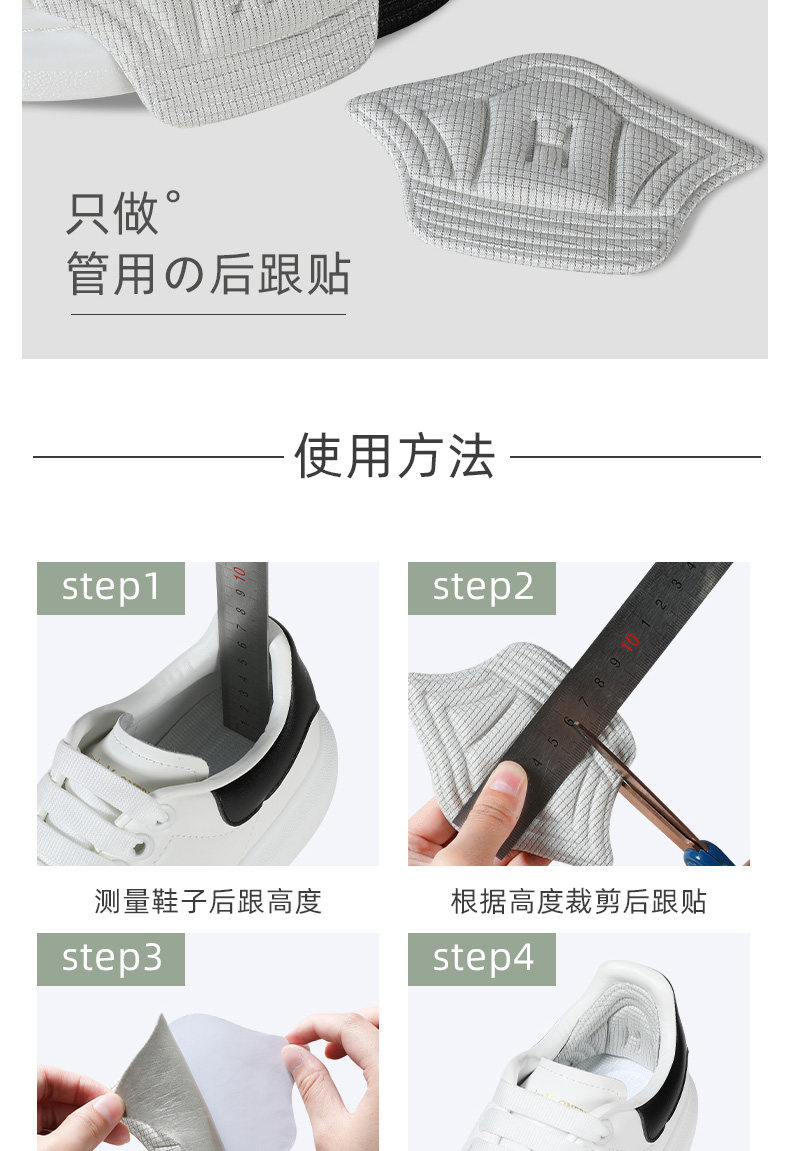 只做°
管用の后跟贴

使用方法

step1

测量鞋子后跟高度

step2

根据高度裁剪后跟贴

step3

step4