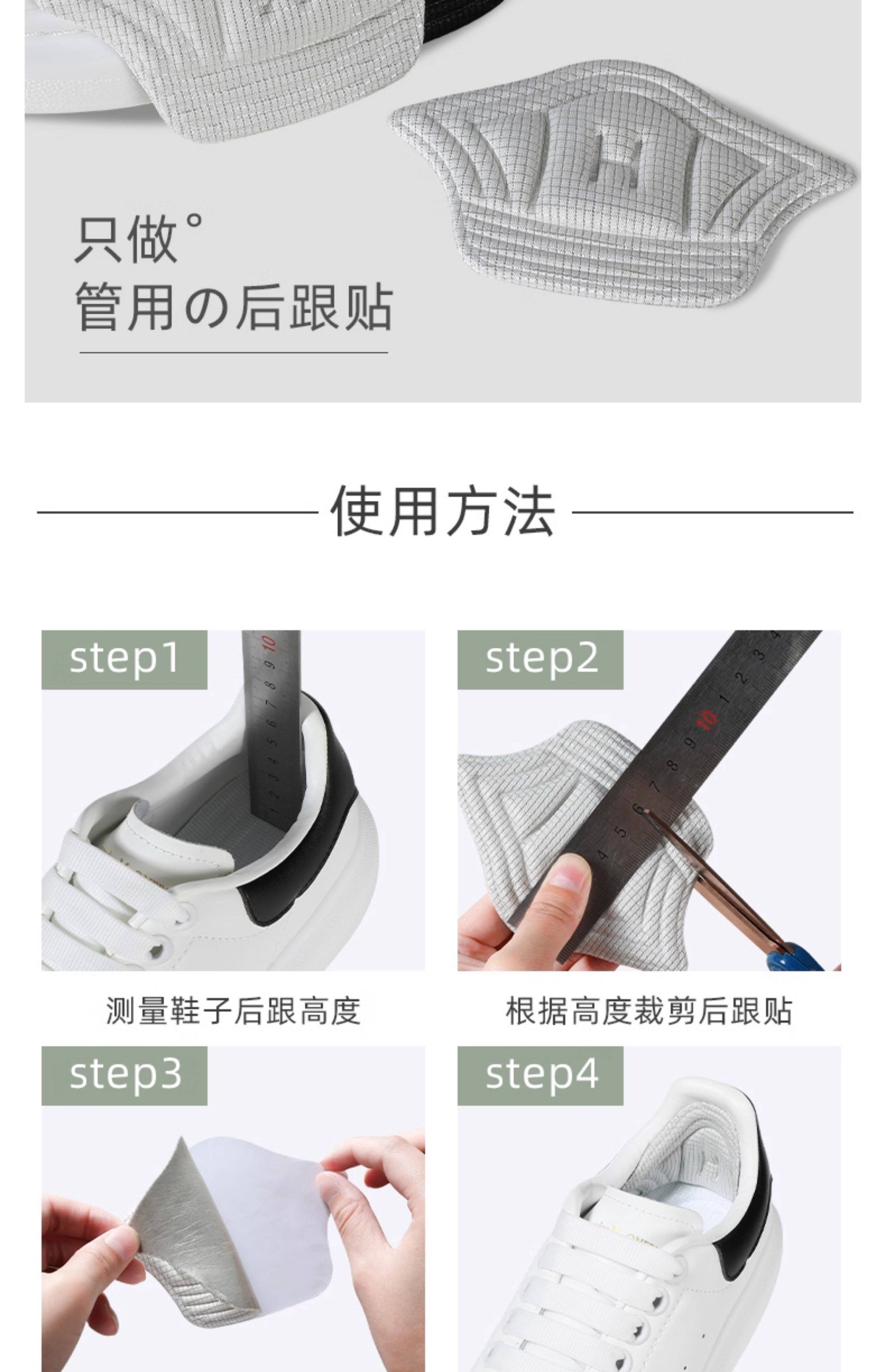 只做°
管用の后跟贴

使用方法

step1

测量鞋子后跟高度

step2

根据高度裁剪后跟贴

step3

step4