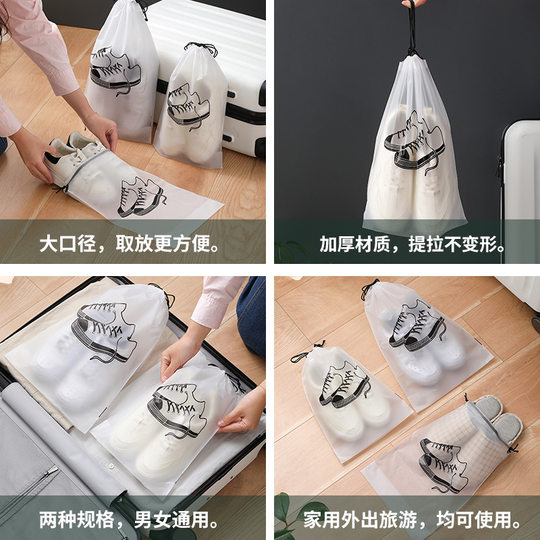 大口径，取放更方便。

加厚材质，提拉不变形。

两种规格，男女通用。

家用外出旅游，均可使用。