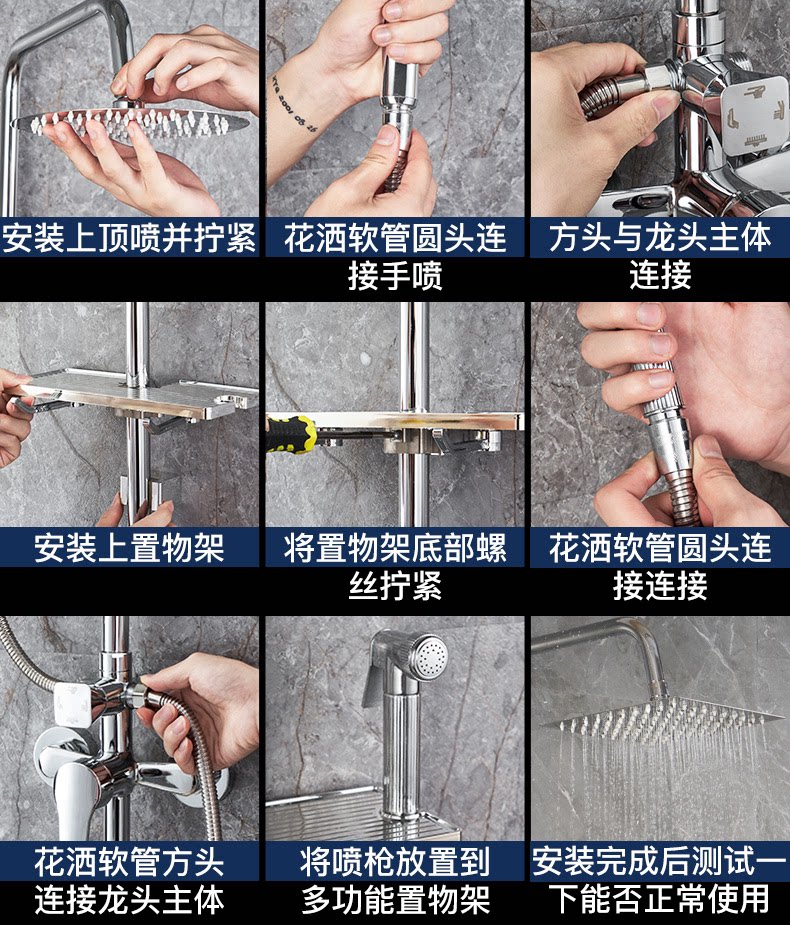 安装上顶喷并拧紧

花洒软管圆头连接手喷

方头与龙头主体连接

安装上置物架

将置物架底部螺丝拧紧

花洒软管圆头连接连接

花洒软管方头连接龙头主体

将喷枪放置到多功能置物架

安装完成后测试一下能否正常使用