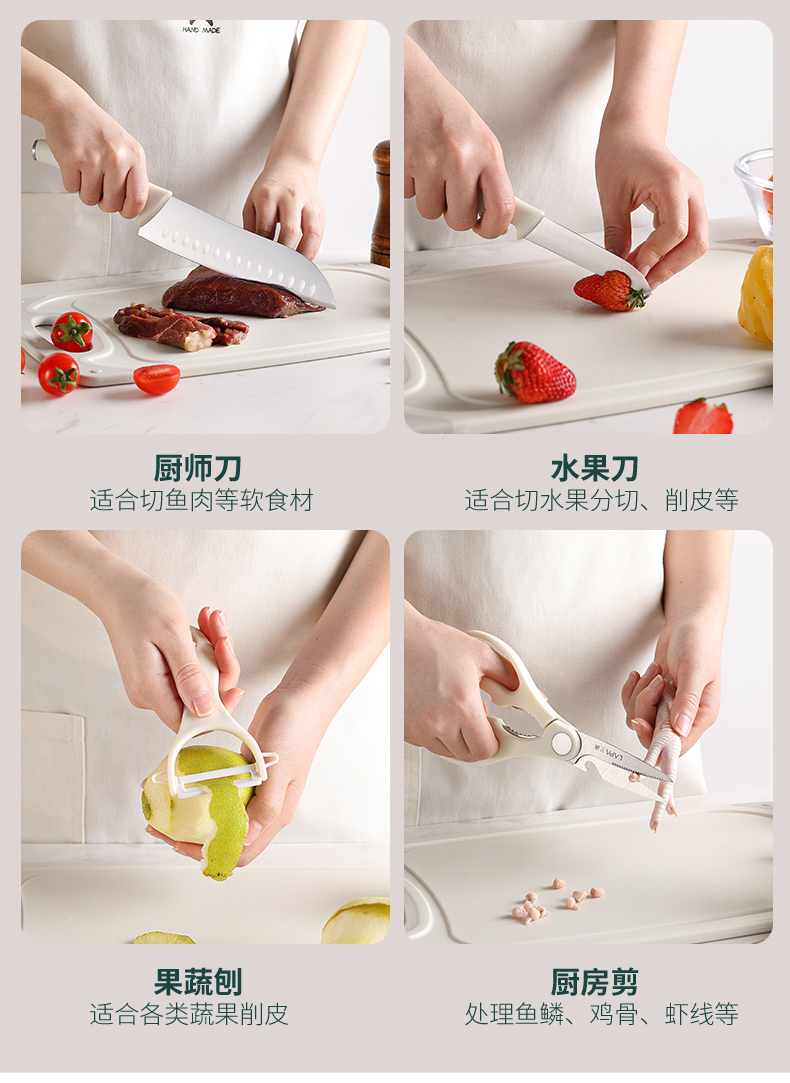 HAND MADE

厨师刀
适合切鱼肉等软食材

水果刀
适合切水果分切、削皮等

果蔬刨
适合各类蔬果削皮

厨房剪
处理鱼鳞、鸡骨、虾线等